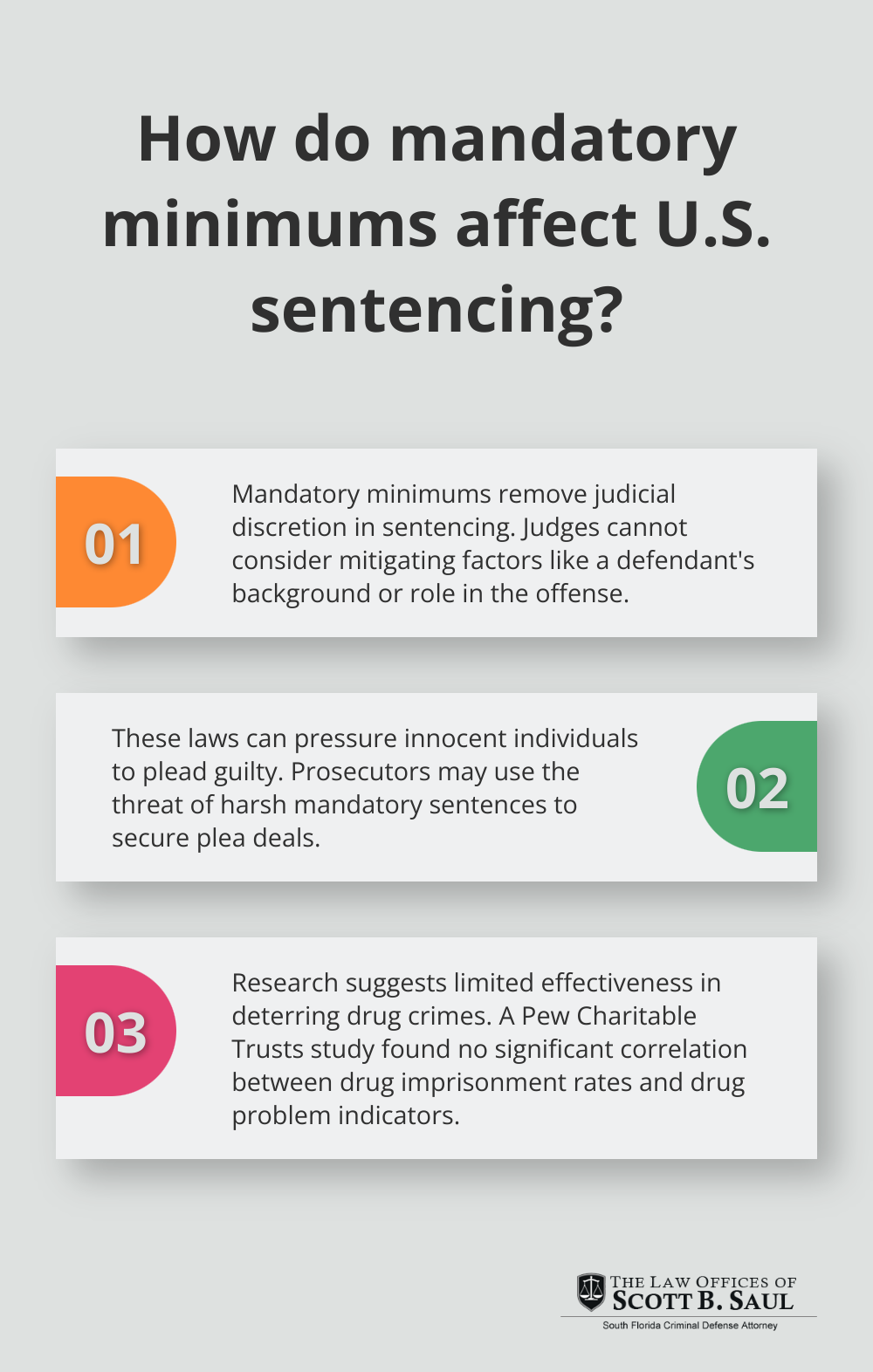 How do mandatory minimums affect U.S. sentencing?

01

Mandatory minimums remove judicial discretion in sentencing. Judges cannot consider mitigating factors like a defendant's background or role in the offense.

These laws can pressure innocent individuals to plead guilty. Prosecutors may use the threat of harsh mandatory sentences to secure plea deals.

02

03

Research suggests limited effectiveness in deterring drug crimes. A Pew Charitable Trusts study found no significant correlation between drug imprisonment rates and drug problem indicators.

THE LAW OFFICES OF
SCOTT B. SAUL
South Florida Criminal Defense Attorney