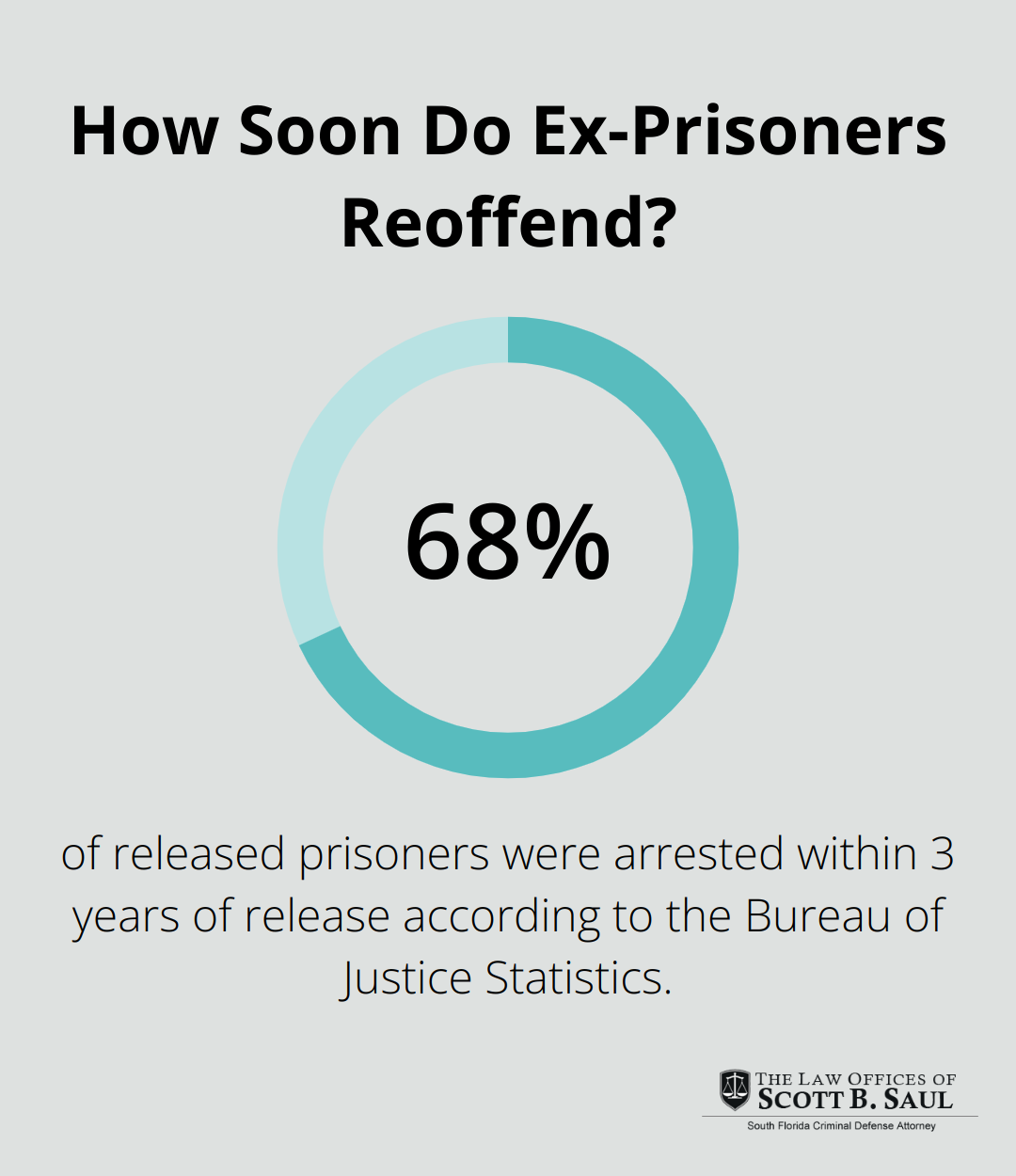 How Soon Do Ex-Prisoners Reoffend?

68%

of released prisoners were arrested within 3 years of release according to the Bureau of Justice Statistics.

THE LAW OFFICES OF
SCOTT B. SAUL
South Florida Criminal Defense Attorney