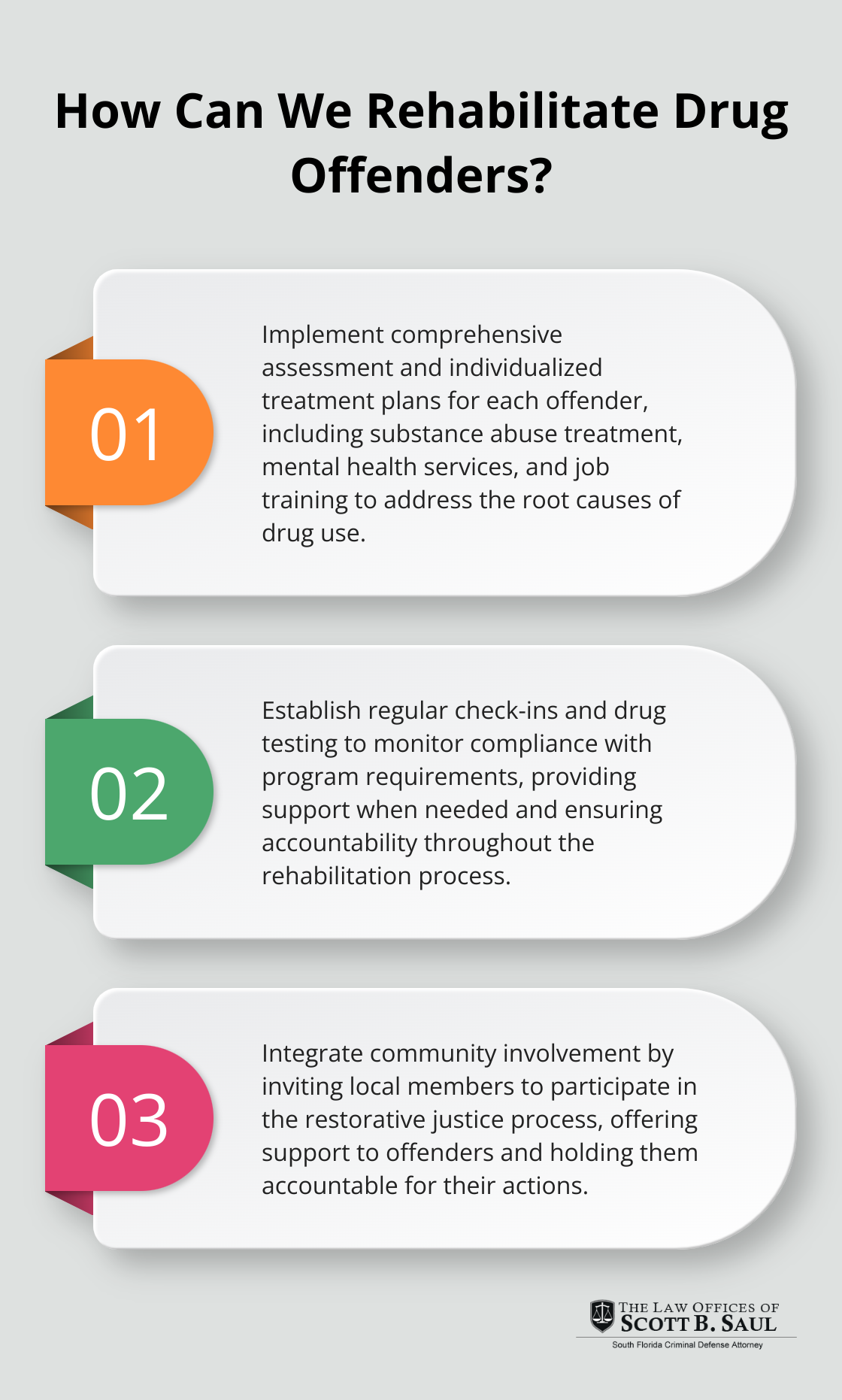 How Can We Rehabilitate Drug Offenders?

01

Implement comprehensive assessment and individualized treatment plans for each offender, including substance abuse treatment, mental health services, and job training to address the root causes of drug use.

02

Establish regular check-ins and drug testing to monitor compliance with program requirements, providing support when needed and ensuring accountability throughout the rehabilitation process.

03

Integrate community involvement by inviting local members to participate in the restorative justice process, offering support to offenders and holding them accountable for their actions.

THE LAW OFFICES OF
SCOTT B. SAUL
South Florida Criminal Defense Attorney