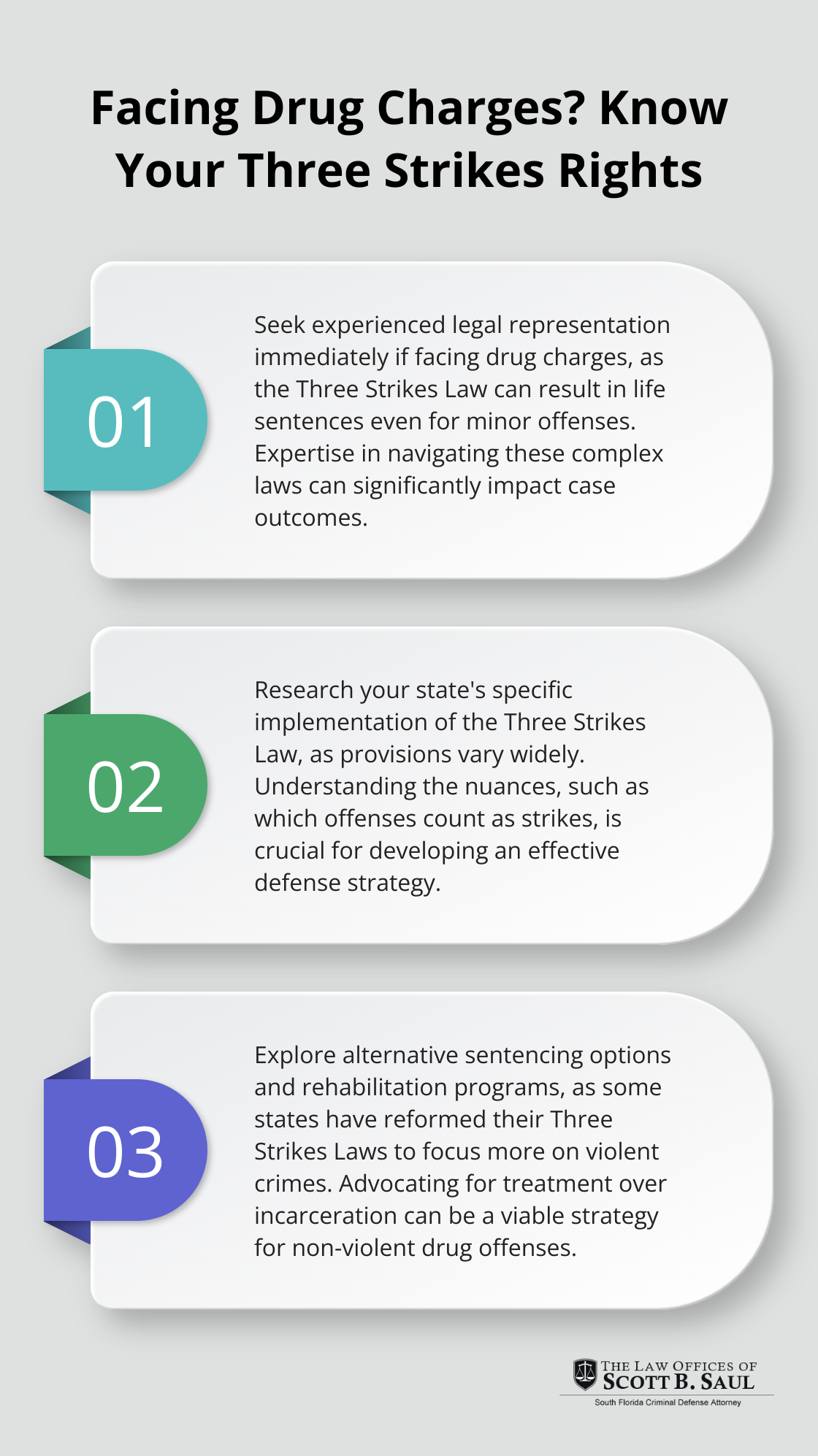 Facing Drug Charges? Know Your Three Strikes Rights

01

Seek experienced legal representation immediately if facing drug charges, as the Three Strikes Law can result in life sentences even for minor offenses. Expertise in navigating these complex laws can significantly impact case outcomes.

02

Research your state's specific implementation of the Three Strikes Law, as provisions vary widely. Understanding the nuances, such as which offenses count as strikes, is crucial for developing an effective defense strategy.

03

Explore alternative sentencing options and rehabilitation programs, as some states have reformed their Three Strikes Laws to focus more on violent crimes. Advocating for treatment over incarceration can be a viable strategy for non-violent drug offenses.

THE LAW OFFICES OF
SCOTT B. SAUL
South Florida Criminal Defense Attorney