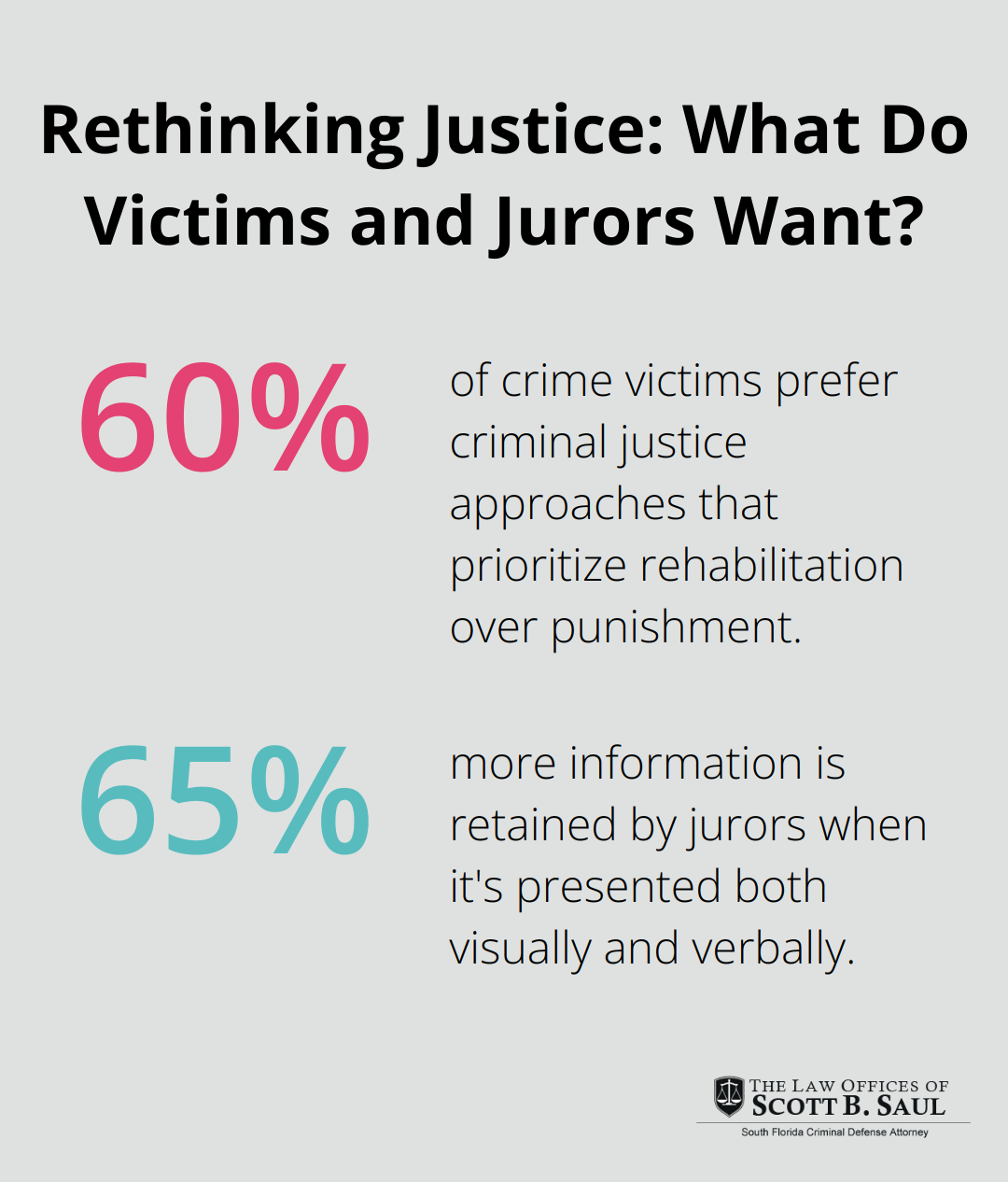 Rethinking Justice: What Do Victims and Jurors Want?

60%

of crime victims prefer criminal justice approaches that prioritize rehabilitation over punishment.

65%

more information is retained by jurors when it's presented both visually and verbally.

THE LAW OFFICES OF
SCOTT B. SAUL
South Florida Criminal Defense Attorney