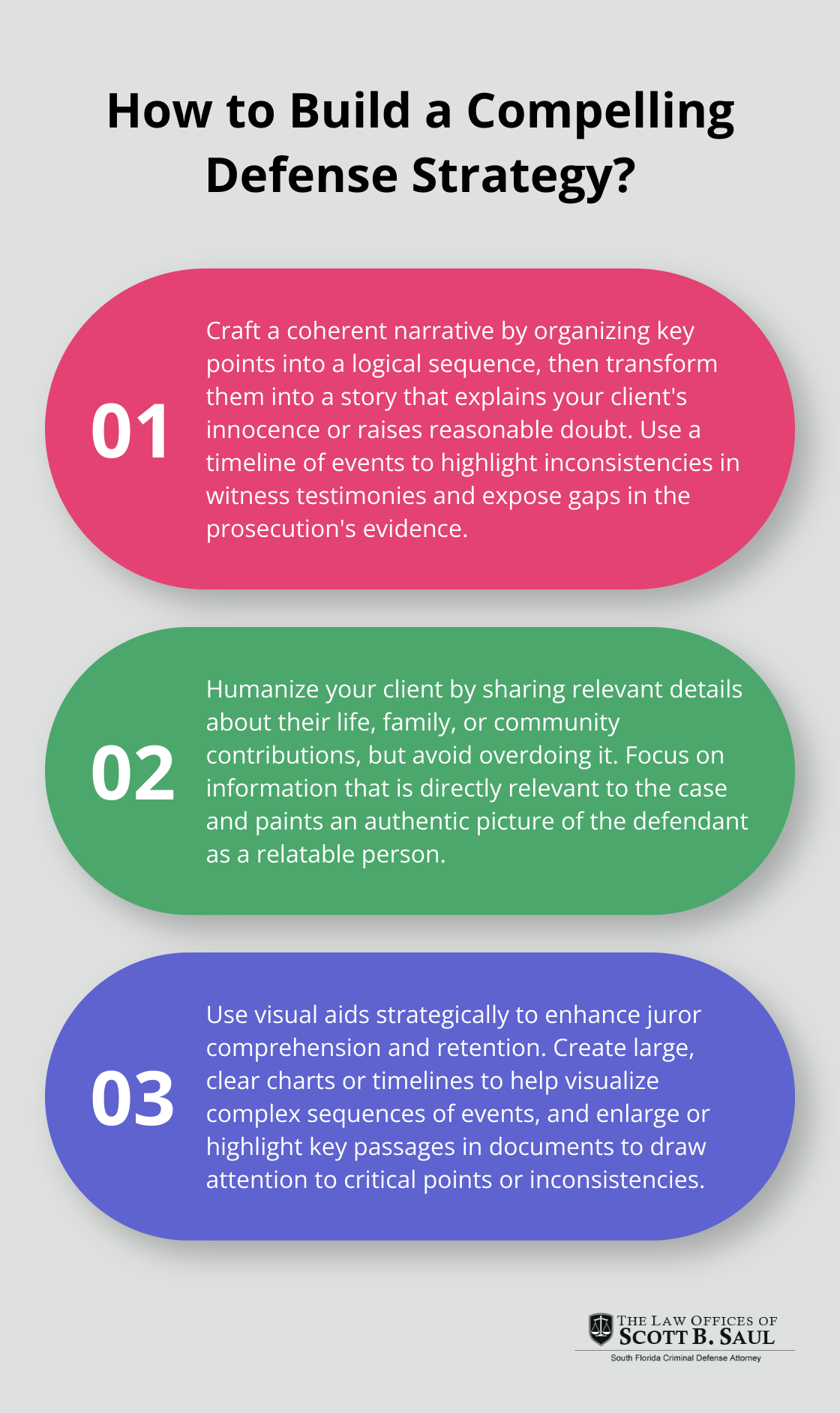 How to Build a Compelling Defense Strategy?

01

Craft a coherent narrative by organizing key points into a logical sequence, then transform them into a story that explains your client's innocence or raises reasonable doubt. Use a timeline of events to highlight inconsistencies in witness testimonies and expose gaps in the prosecution's evidence.

02

Humanize your client by sharing relevant details about their life, family, or community contributions, but avoid overdoing it. Focus on information that is directly relevant to the case and paints an authentic picture of the defendant as a relatable person.

03

Use visual aids strategically to enhance juror comprehension and retention. Create large, clear charts or timelines to help visualize complex sequences of events, and enlarge or highlight key passages in documents to draw attention to critical points or inconsistencies.

THE LAW OFFICES OF
SCOTT B. SAUL
South Florida Criminal Defense Attorney