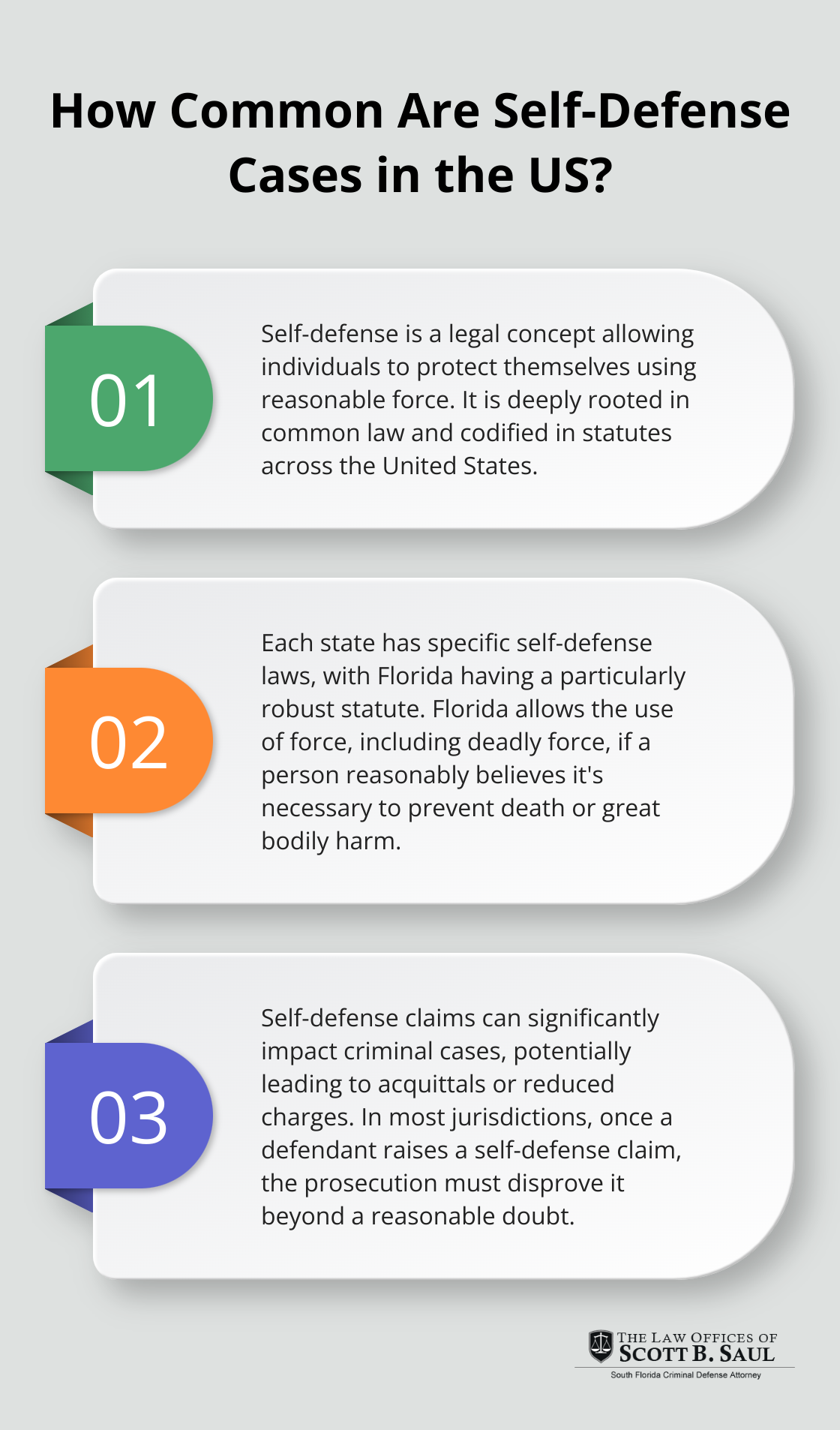 How Common Are Self-Defense Cases in the US?

01

Self-defense is a legal concept allowing individuals to protect themselves using reasonable force. It is deeply rooted in common law and codified in statutes across the United States.

02

Each state has specific self-defense laws, with Florida having a particularly robust statute. Florida allows the use of force, including deadly force, if a person reasonably believes it's necessary to prevent death or great bodily harm.

03

Self-defense claims can significantly impact criminal cases, potentially leading to acquittals or reduced charges. In most jurisdictions, once a defendant raises a self-defense claim, the prosecution must disprove it beyond a reasonable doubt.

THE LAW OFFICES OF
SCOTT B. SAUL
South Florida Criminal Defense Attorney