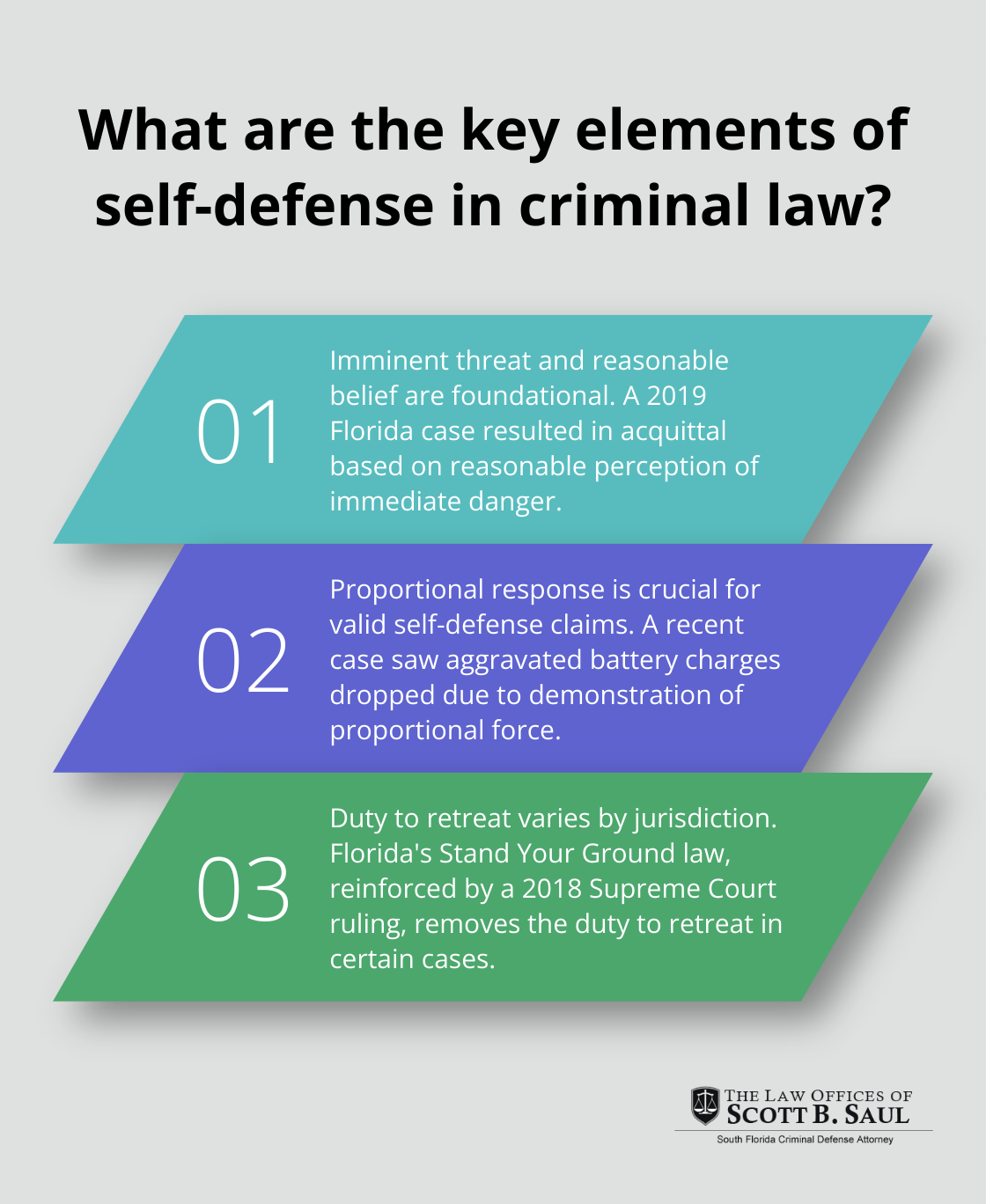 What are the key elements of self-defense in criminal law?

01

Imminent threat and reasonable belief are foundational. A 2019 Florida case resulted in acquittal based on reasonable perception of immediate danger.

02

Proportional response is crucial for valid self-defense claims. A recent case saw aggravated battery charges dropped due to demonstration of proportional force.

03

Duty to retreat varies by jurisdiction. Florida's Stand Your Ground law, reinforced by a 2018 Supreme Court ruling, removes the duty to retreat in certain cases.

THE LAW OFFICES OF
SCOTT B. SAUL
South Florida Criminal Defense Attorney