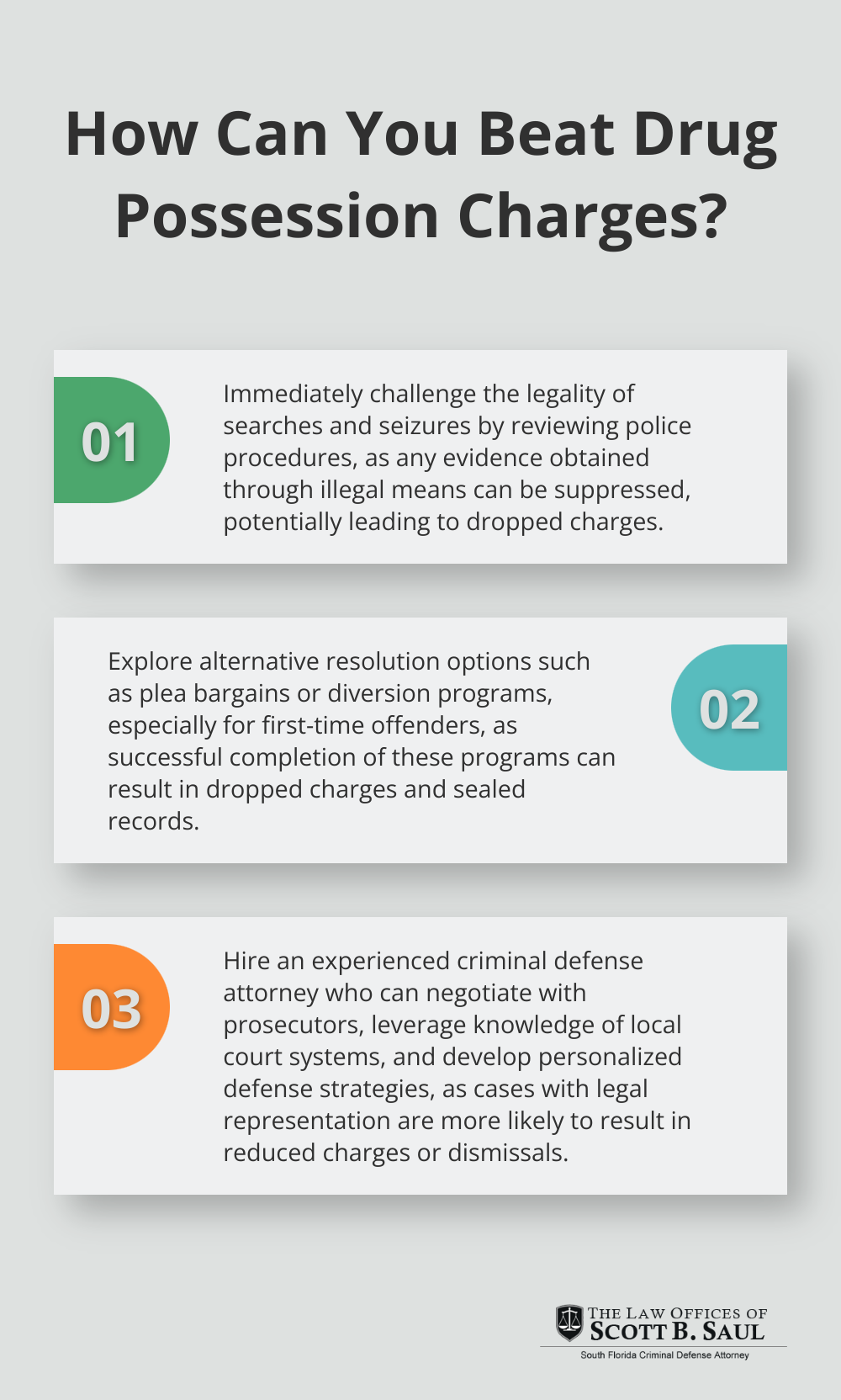 How Can You Beat Drug Possession Charges?

01

Immediately challenge the legality of searches and seizures by reviewing police procedures, as any evidence obtained through illegal means can be suppressed, potentially leading to dropped charges.

Explore alternative resolution options such as plea bargains or diversion programs, especially for first-time offenders, as successful completion of these programs can result in dropped charges and sealed records.

02

03

Hire an experienced criminal defense attorney who can negotiate with prosecutors, leverage knowledge of local court systems, and develop personalized defense strategies, as cases with legal representation are more likely to result in reduced charges or dismissals.

THE LAW OFFICES OF
SCOTT B. SAUL
South Florida Criminal Defense Attorney