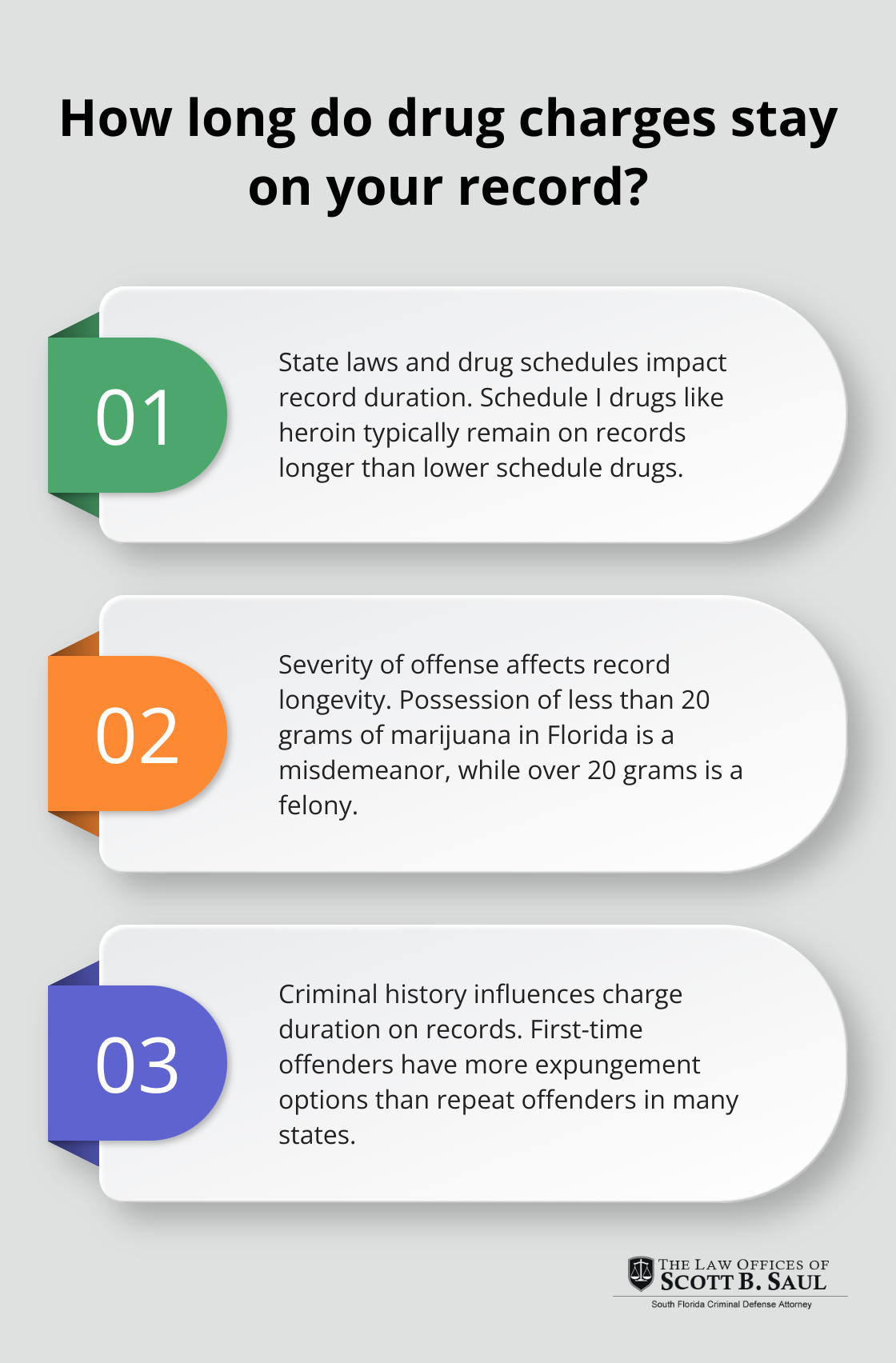 How long do drug charges stay on your record?

01

State laws and drug schedules impact record duration. Schedule I drugs like heroin typically remain on records longer than lower schedule drugs.

02

Severity of offense affects record longevity. Possession of less than 20 grams of marijuana in Florida is a misdemeanor, while over 20 grams is a felony.

03

Criminal history influences charge duration on records. First-time offenders have more expungement options than repeat offenders in many states.

THE LAW OFFICES OF
SCOTT B. SAUL
South Florida Criminal Defense Attorney