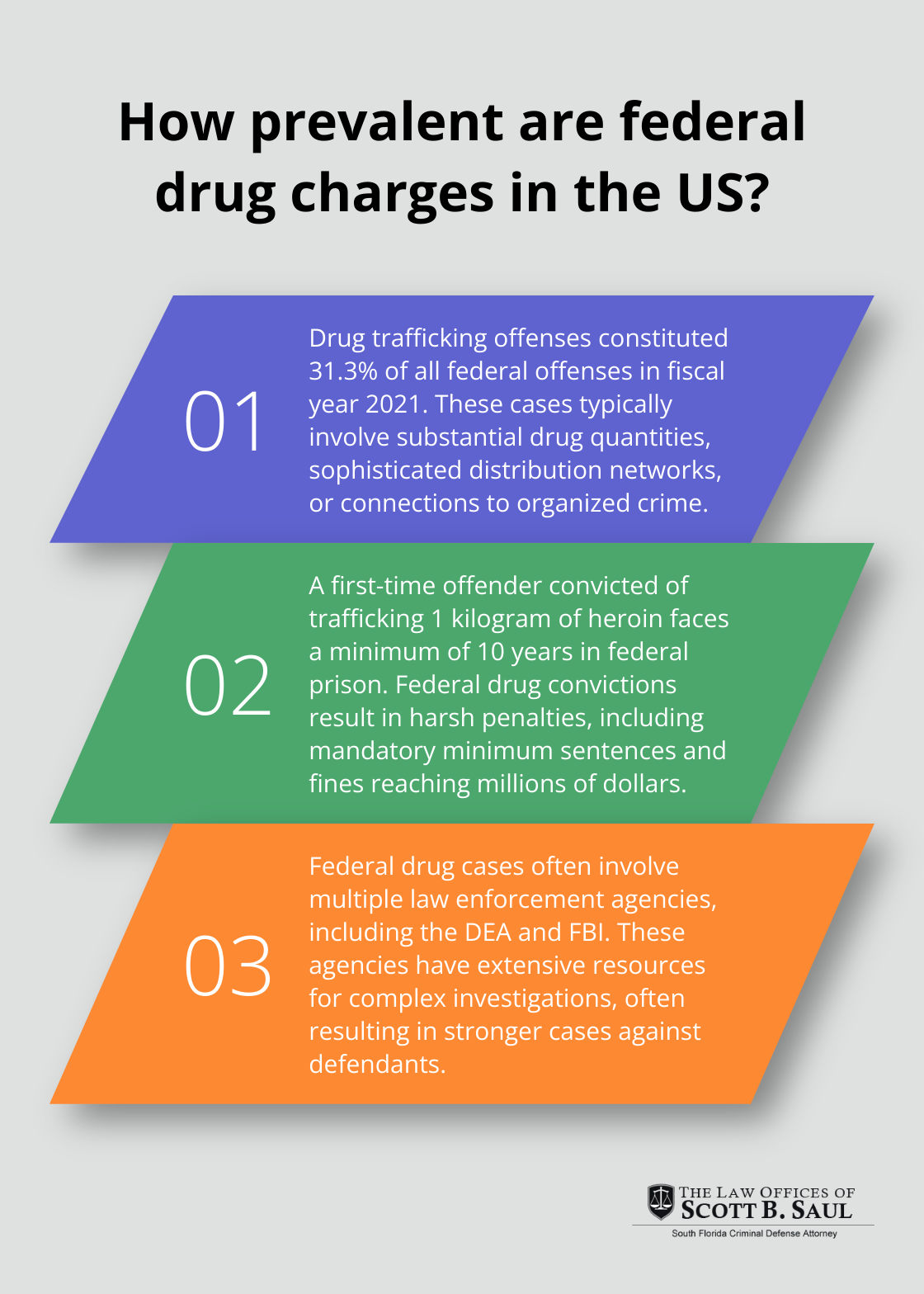 How prevalent are federal drug charges in the US?

01

Drug trafficking offenses constituted 31.3% of all federal offenses in fiscal year 2021. These cases typically involve substantial drug quantities, sophisticated distribution networks, or connections to organized crime.

02

A first-time offender convicted of trafficking 1 kilogram of heroin faces a minimum of 10 years in federal prison. Federal drug convictions result in harsh penalties, including mandatory minimum sentences and fines reaching millions of dollars.

03

Federal drug cases often involve multiple law enforcement agencies, including the DEA and FBI. These agencies have extensive resources for complex investigations, often resulting in stronger cases against defendants.

THE LAW OFFICES OF
SCOTT B. SAUL
South Florida Criminal Defense Attorney