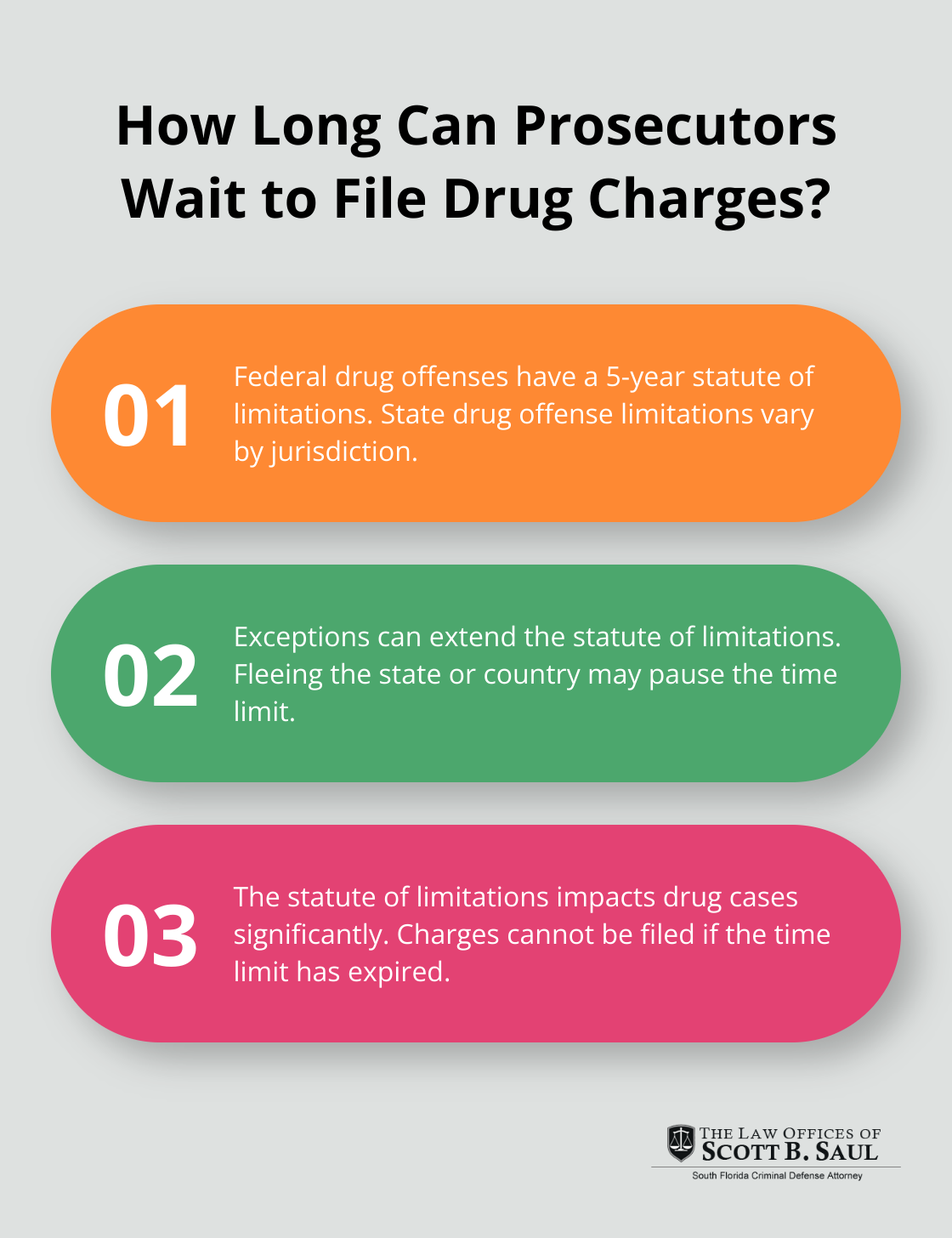 How Long Can Prosecutors Wait to File Drug Charges?

01

Federal drug offenses have a 5-year statute of limitations. State drug offense limitations vary by jurisdiction.

02

Exceptions can extend the statute of limitations. Fleeing the state or country may pause the time limit.

03

The statute of limitations impacts drug cases significantly. Charges cannot be filed if the time limit has expired.

THE LAW OFFICES OF
SCOTT B. SAUL
South Florida Criminal Defense Attorney