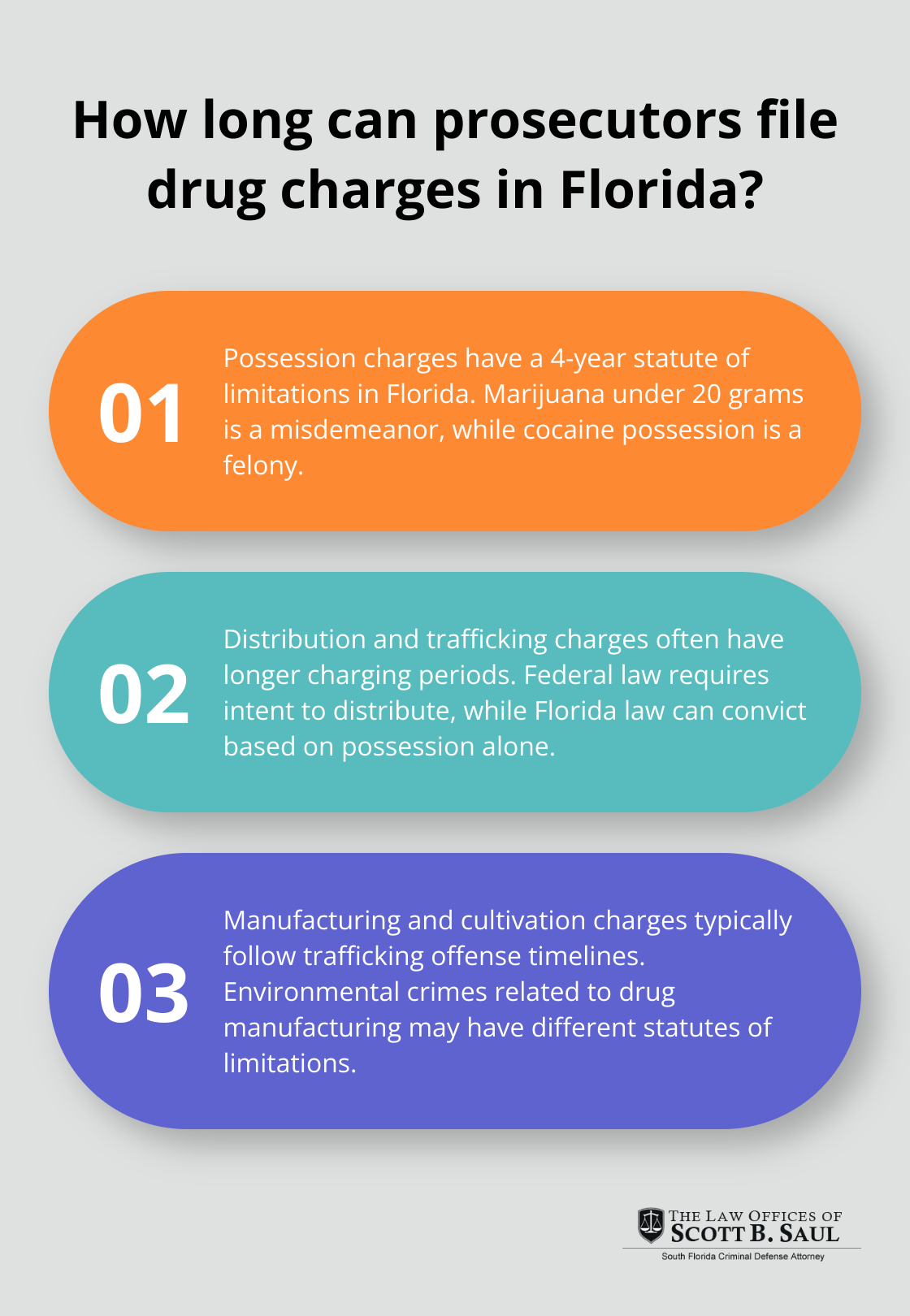 How long can prosecutors file drug charges in Florida?

01

Possession charges have a 4-year statute of limitations in Florida. Marijuana under 20 grams is a misdemeanor, while cocaine possession is a felony.

02

Distribution and trafficking charges often have longer charging periods. Federal law requires intent to distribute, while Florida law can convict based on possession alone.

03

Manufacturing and cultivation charges typically follow trafficking offense timelines. Environmental crimes related to drug manufacturing may have different statutes of limitations.

THE LAW OFFICES OF
SCOTT B. SAUL
South Florida Criminal Defense Attorney