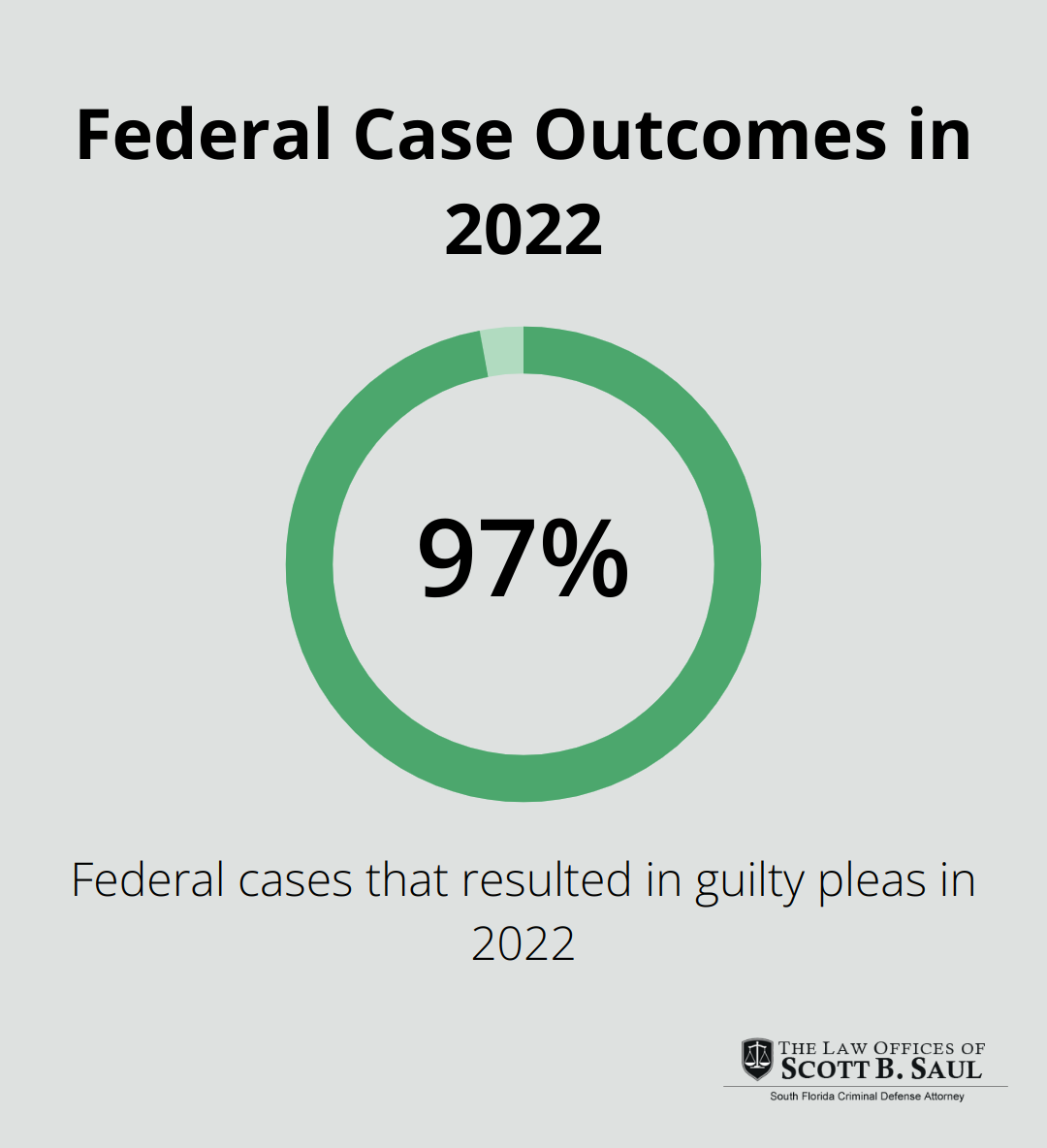 Federal Case Outcomes in 2022

97%

Federal cases that resulted in guilty pleas in 2022

THE LAW OFFICES OF
SCOTT B. SAUL
South Florida Criminal Defense Attorney