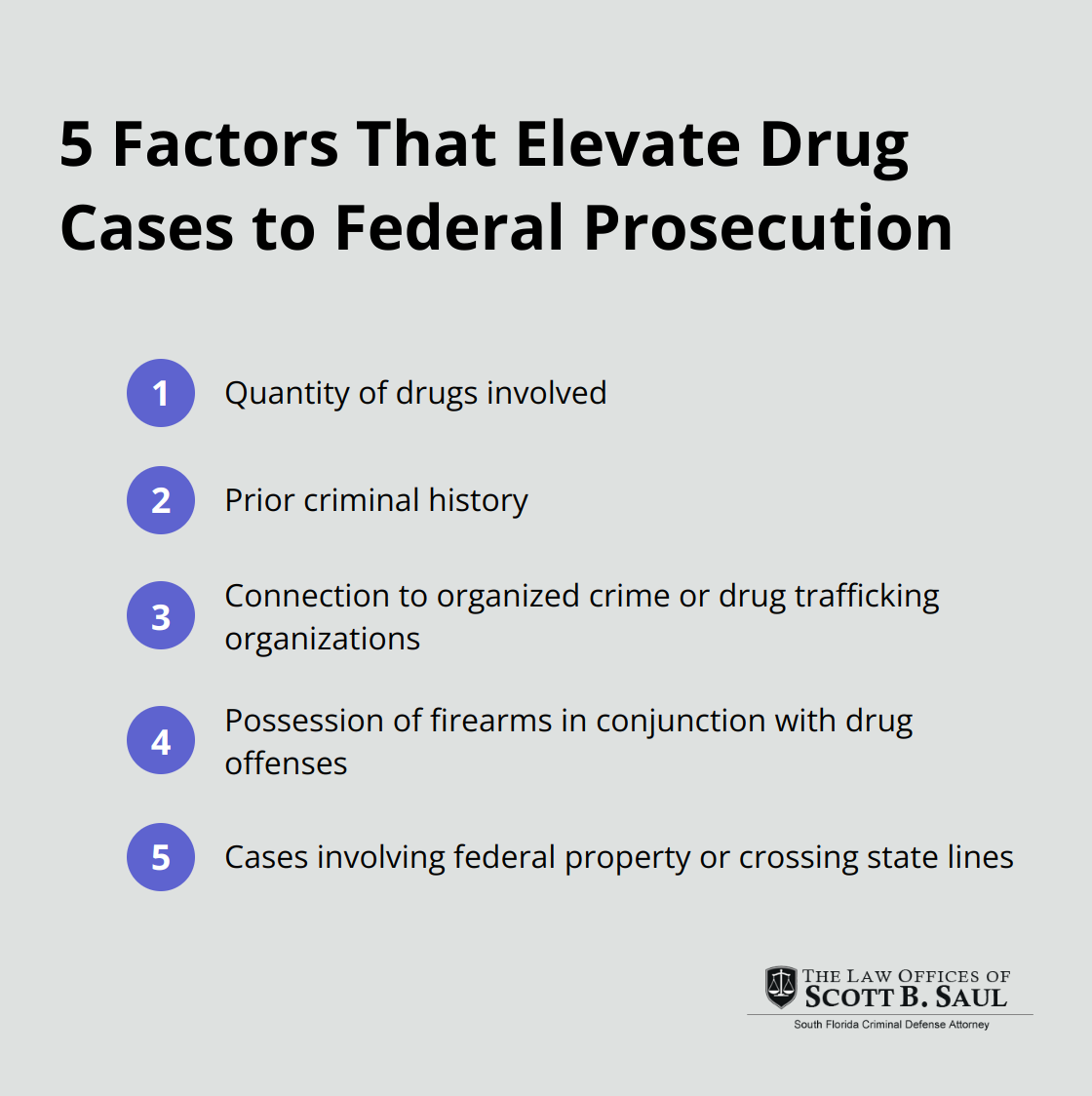 5 Factors That Elevate Drug Cases to Federal Prosecution

1 Quantity of drugs involved

2 Prior criminal history

3 Connection to organized crime or drug trafficking organizations

4 Possession of firearms in conjunction with drug offenses

5 Cases involving federal property or crossing state lines

THE LAW OFFICES OF
SCOTT B. SAUL
South Florida Criminal Defense Attorney