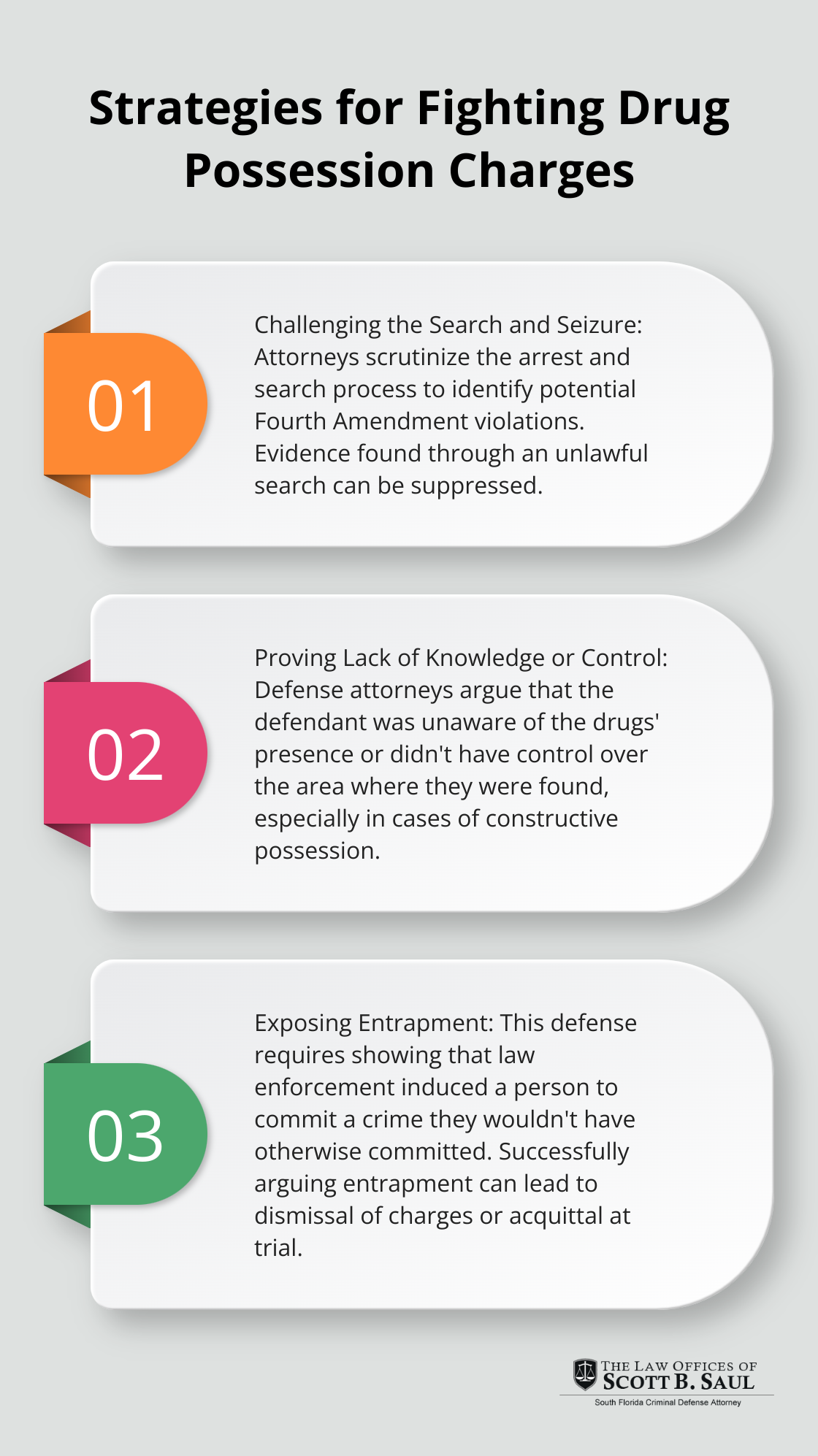 Strategies for Fighting Drug Possession Charges

01

Challenging the Search and Seizure: Attorneys scrutinize the arrest and search process to identify potential Fourth Amendment violations. Evidence found through an unlawful search can be suppressed.

02

Proving Lack of Knowledge or Control: Defense attorneys argue that the defendant was unaware of the drugs' presence or didn't have control over the area where they were found, especially in cases of constructive possession.

03

Exposing Entrapment: This defense requires showing that law enforcement induced a person to commit a crime they wouldn't have otherwise committed. Successfully arguing entrapment can lead to dismissal of charges or acquittal at trial.

THE LAW OFFICES OF
SCOTT B. SAUL
South Florida Criminal Defense Attorney