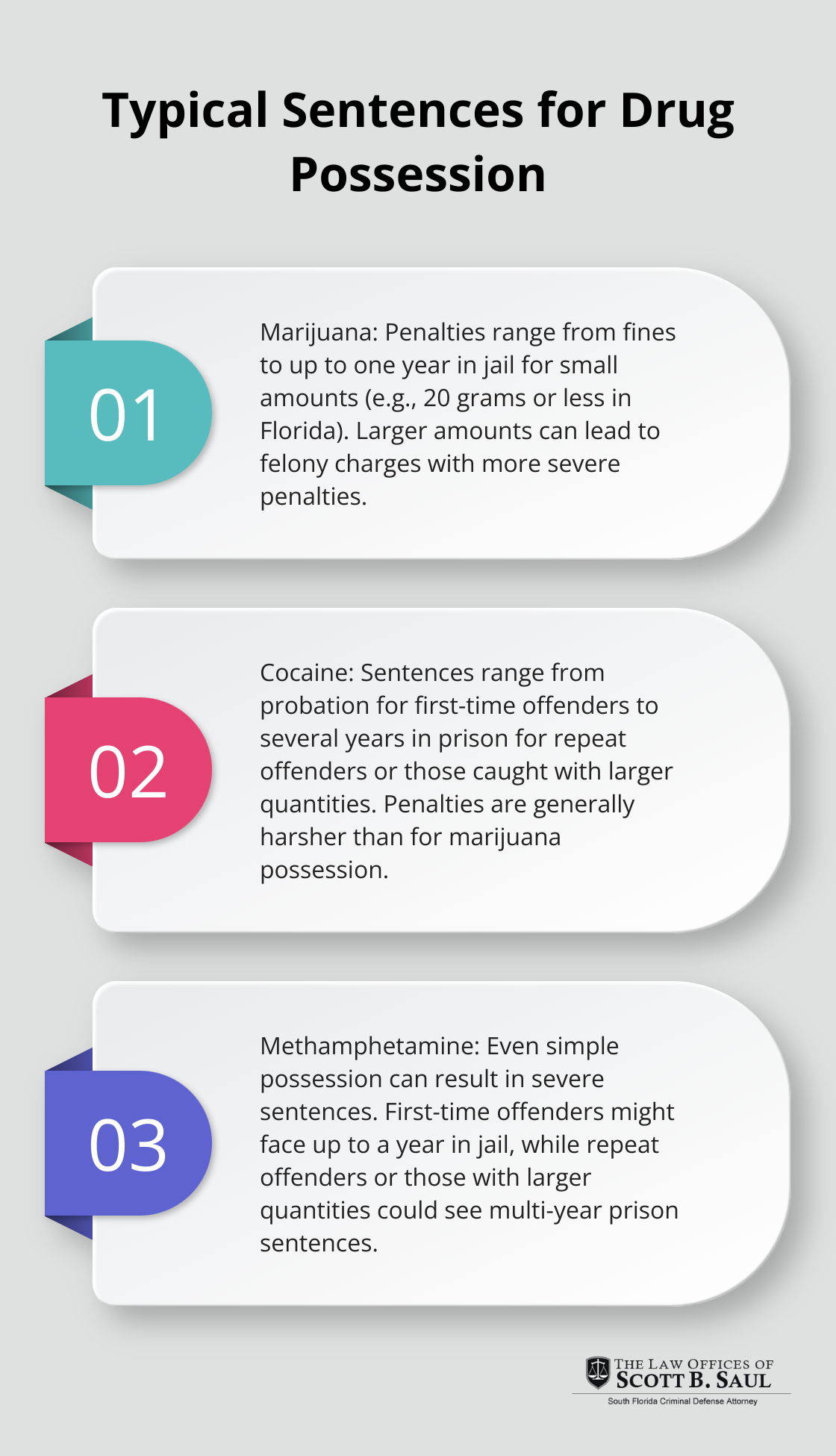 Typical Sentences for Drug Possession

01

Marijuana: Penalties range from fines to up to one year in jail for small amounts (e.g., 20 grams or less in Florida). Larger amounts can lead to felony charges with more severe penalties.

02

Cocaine: Sentences range from probation for first-time offenders to several years in prison for repeat offenders or those caught with larger quantities. Penalties are generally harsher than for marijuana possession.

03

Methamphetamine: Even simple possession can result in severe sentences. First-time offenders might face up to a year in jail, while repeat offenders or those with larger quantities could see multi-year prison sentences.

THE LAW OFFICES OF
SCOTT B. SAUL
South Florida Criminal Defense Attorney