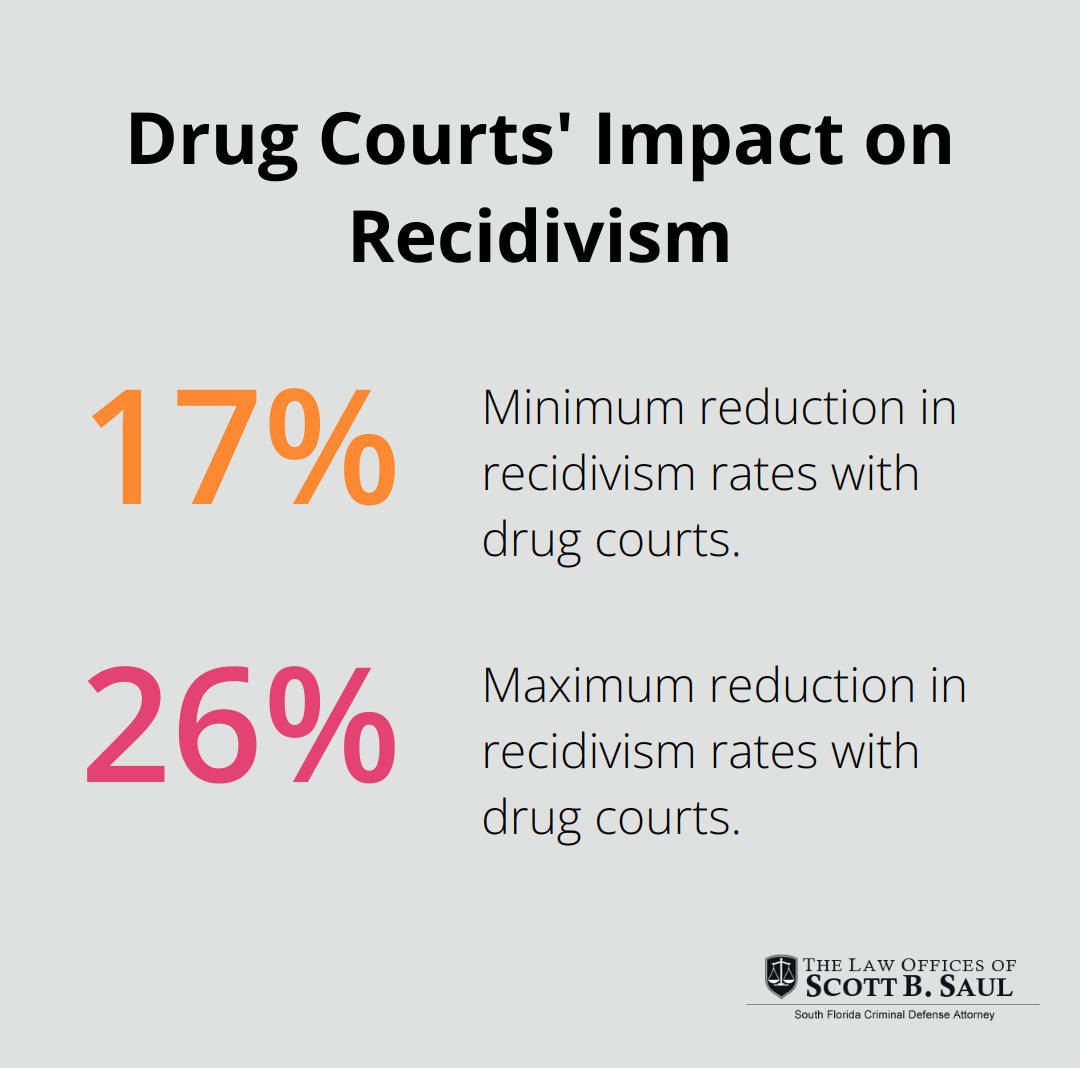 Drug Courts' Impact on Recidivism

17% Minimum reduction in recidivism rates with drug courts.

26% Maximum reduction in recidivism rates with drug courts.

THE LAW OFFICES OF
SCOTT B. SAUL
South Florida Criminal Defense Attorney