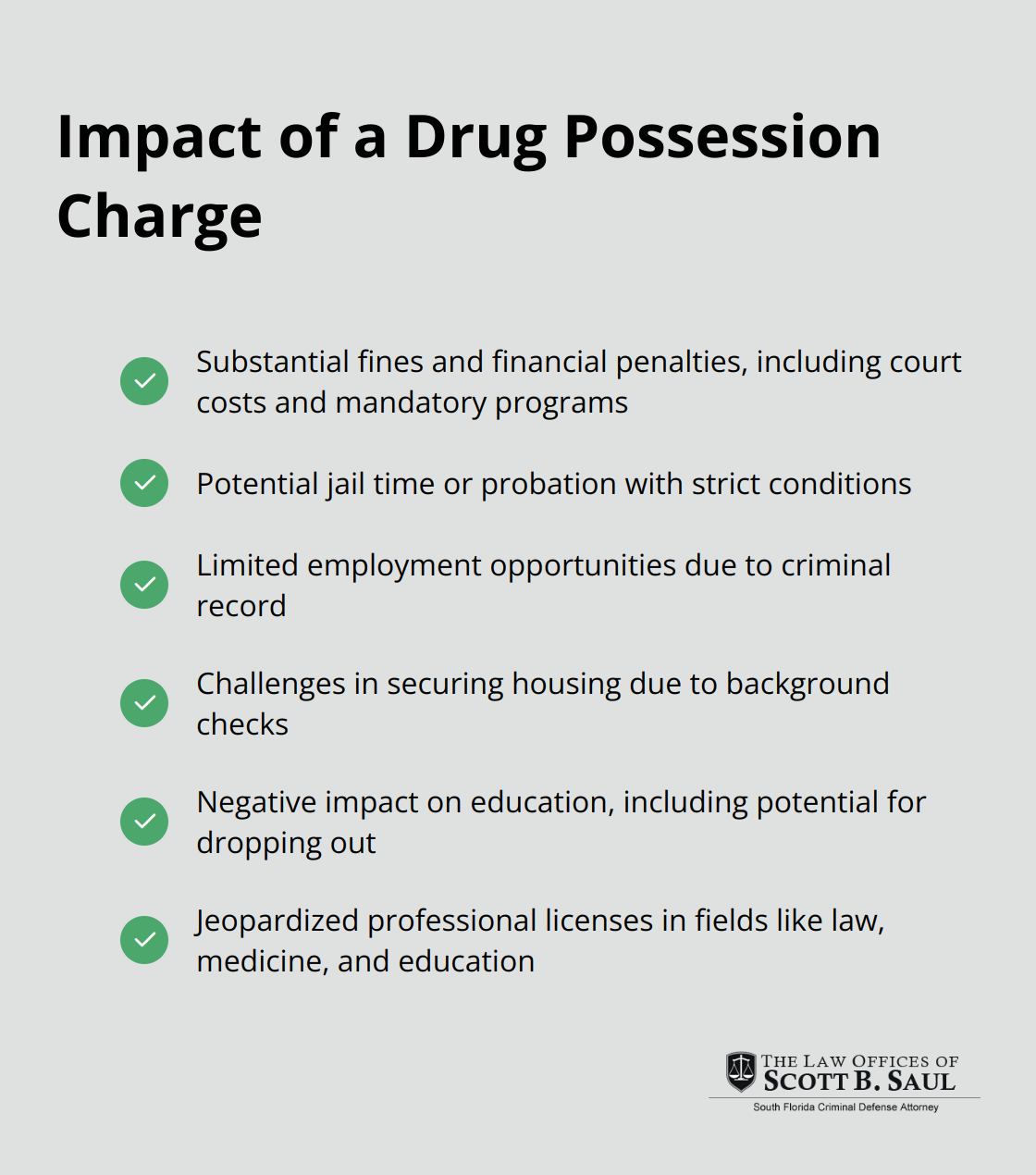 Impact of a Drug Possession Charge

Substantial fines and financial penalties, including court costs and mandatory programs

Potential jail time or probation with strict conditions

Limited employment opportunities due to criminal record

Challenges in securing housing due to background checks

Negative impact on education, including potential for dropping out

Jeopardized professional licenses in fields like law, medicine, and education

THE LAW OFFICES OF
SCOTT B. SAUL
South Florida Criminal Defense Attorney