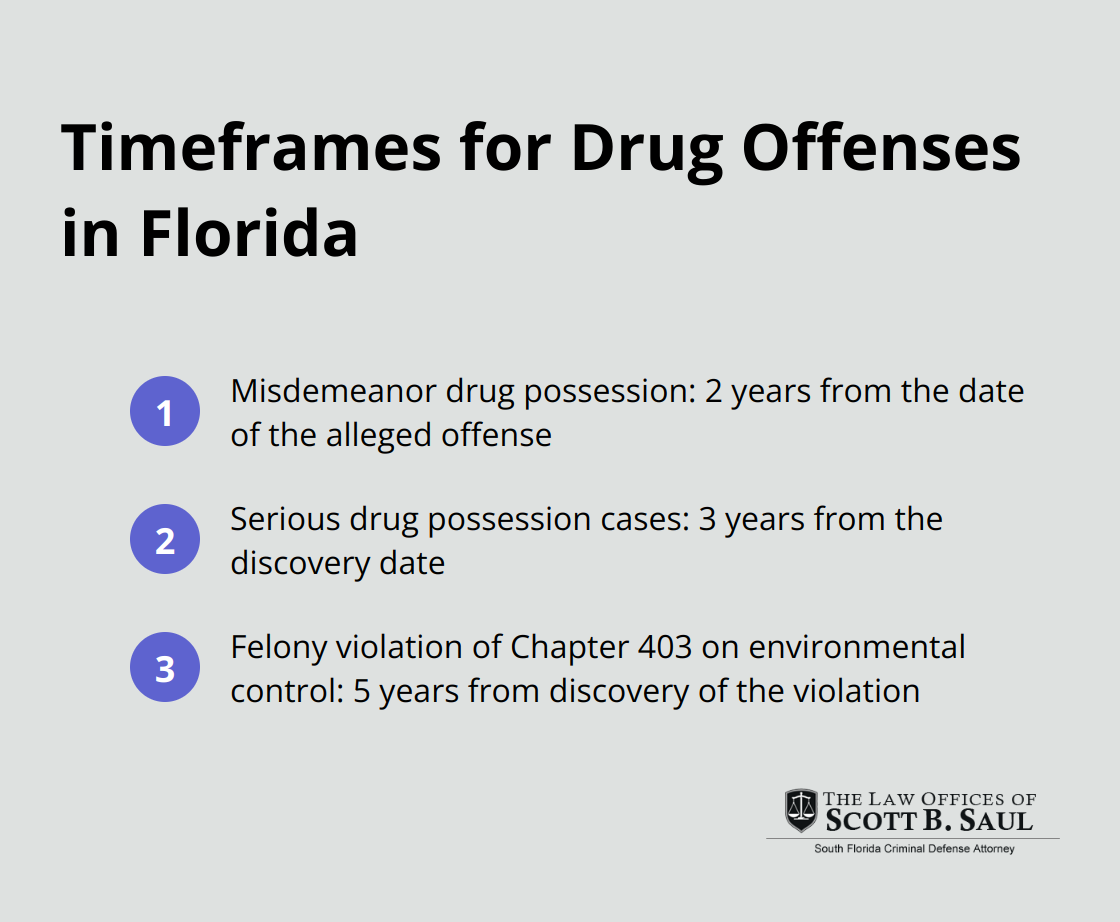 Timeframes for Drug Offenses in Florida

1 Misdemeanor drug possession: 2 years from the date of the alleged offense

2 Serious drug possession cases: 3 years from the discovery date

3 Felony violation of Chapter 403 on environmental control: 5 years from discovery of the violation

THE LAW OFFICES OF
SCOTT B. SAUL
South Florida Criminal Defense Attorney