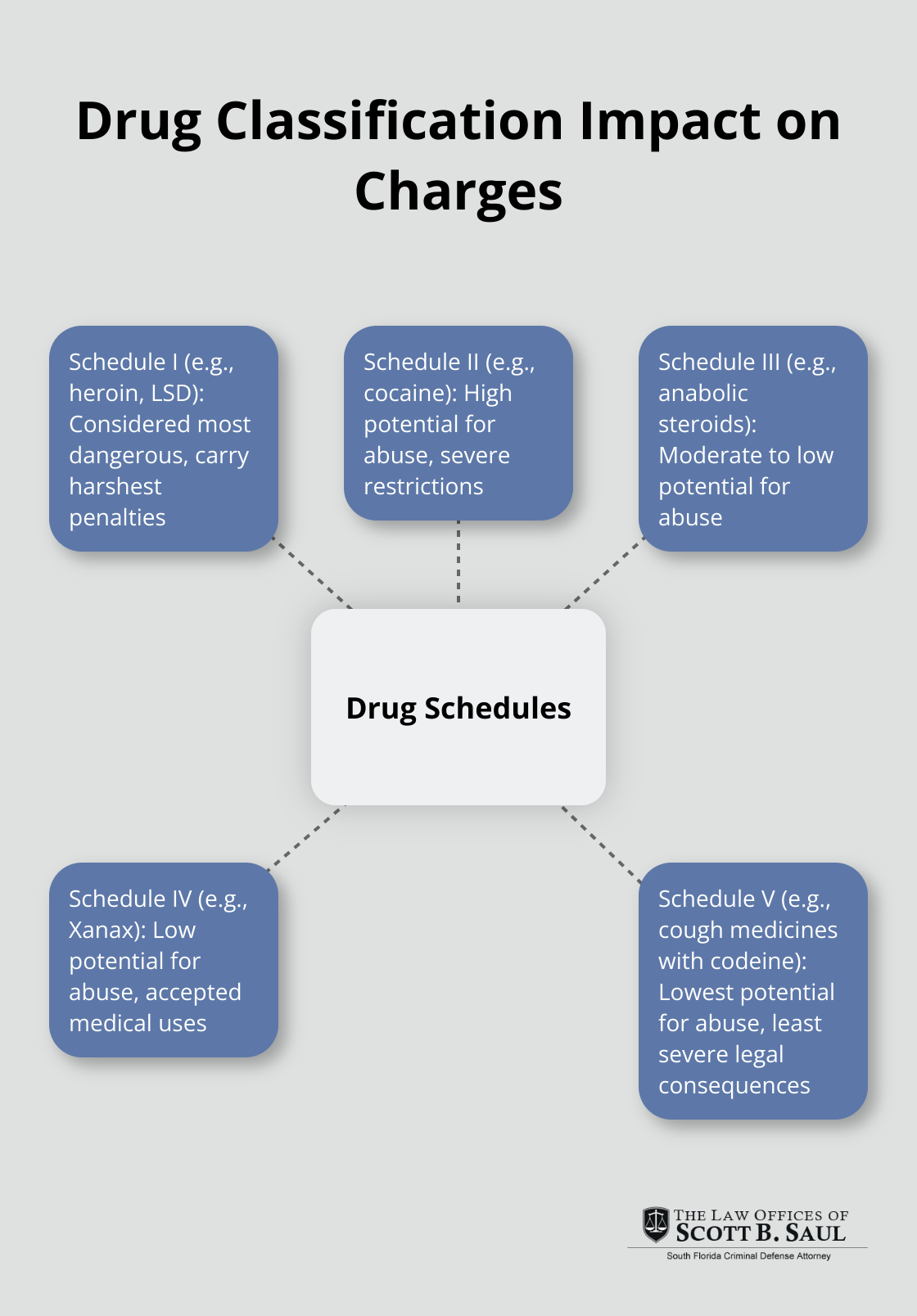 Drug Classification Impact on Charges

Schedule I (e.g., heroin, LSD): Considered most dangerous, carry harshest penalties

Schedule II (e.g., cocaine): High potential for abuse, severe restrictions

Schedule III (e.g., anabolic steroids): Moderate to low potential for abuse

Drug Schedules

Schedule IV (e.g., Xanax): Low potential for abuse, accepted medical uses

Schedule V (e.g., cough medicines with codeine): Lowest potential for abuse, least severe legal consequences

THE LAW OFFICES OF
SCOTT B. SAUL
South Florida Criminal Defense Attorney