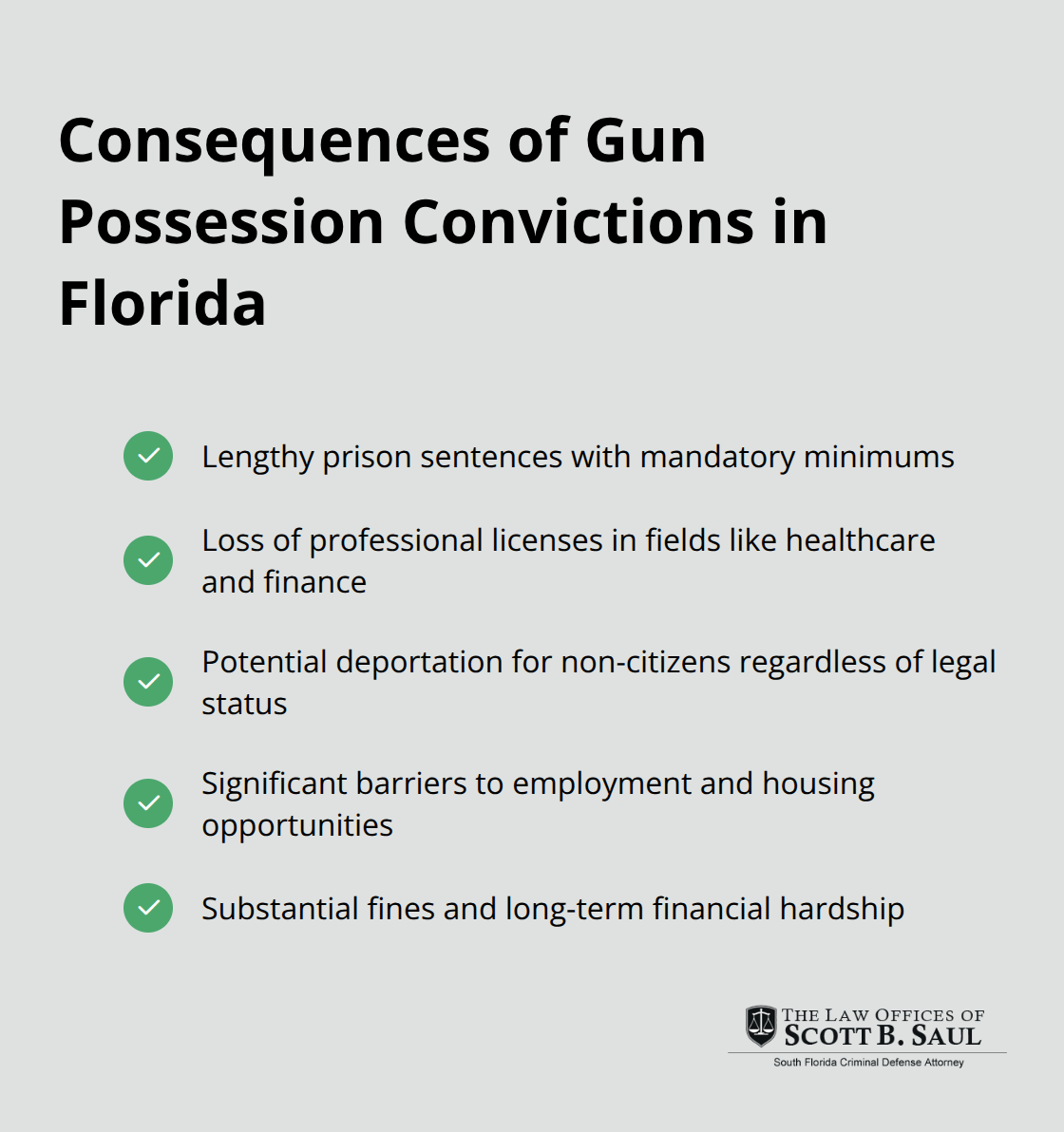 Consequences of Gun Possession Convictions in Florida

Lengthy prison sentences with mandatory minimums

Loss of professional licenses in fields like healthcare and finance

Potential deportation for non-citizens regardless of legal status

Significant barriers to employment and housing opportunities

Substantial fines and long-term financial hardship

THE LAW OFFICES OF
SCOTT B. SAUL
South Florida Criminal Defense Attorney