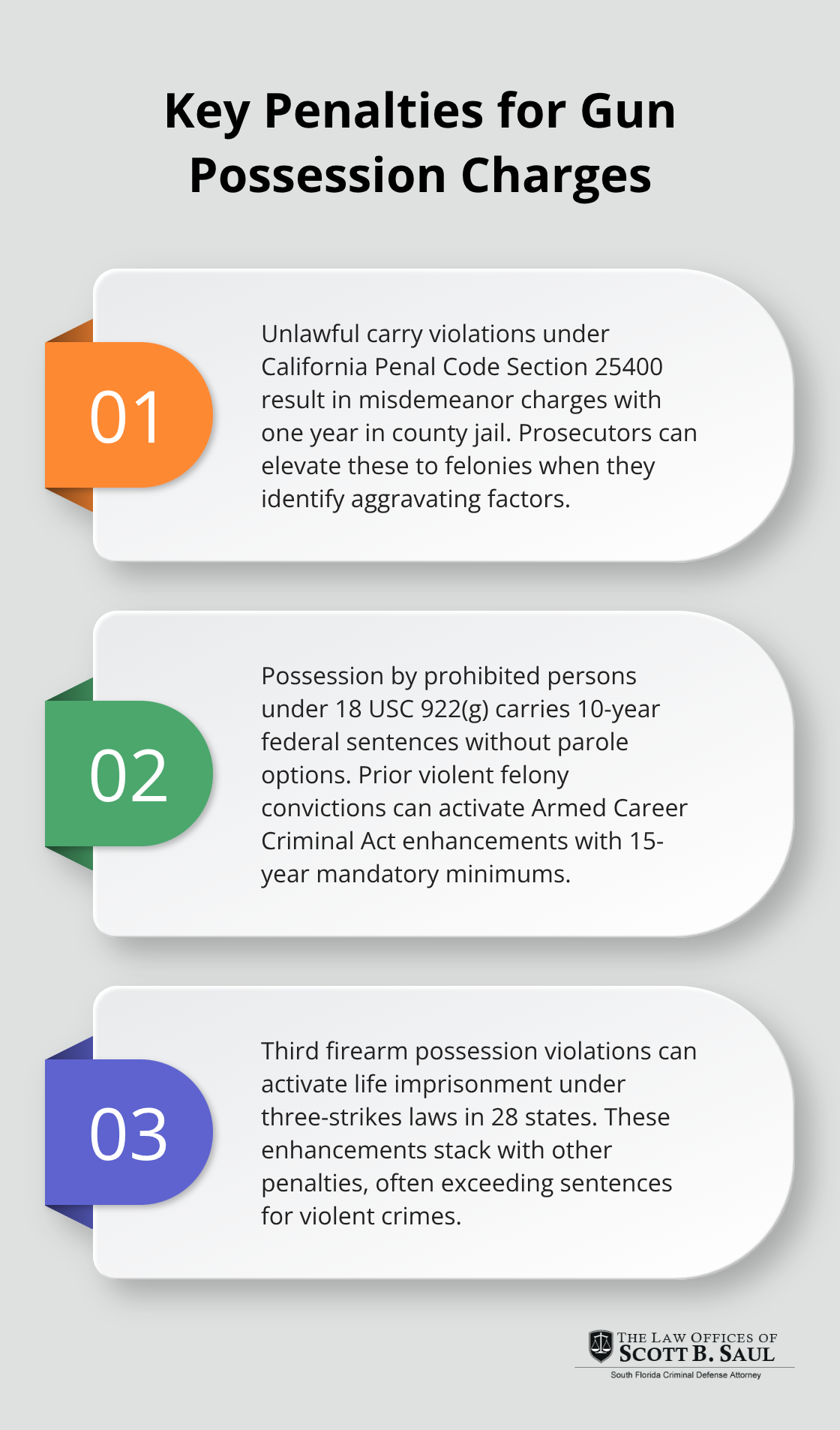 Key Penalties for Gun Possession Charges

01

Unlawful carry violations under California Penal Code Section 25400 result in misdemeanor charges with one year in county jail. Prosecutors can elevate these to felonies when they identify aggravating factors.

02

Possession by prohibited persons under 18 USC 922(g) carries 10-year federal sentences without parole options. Prior violent felony convictions can activate Armed Career Criminal Act enhancements with 15-year mandatory minimums.

03

Third firearm possession violations can activate life imprisonment under three-strikes laws in 28 states. These enhancements stack with other penalties, often exceeding sentences for violent crimes.

THE LAW OFFICES OF SCOTT B. SAUL
South Florida Criminal Defense Attorney