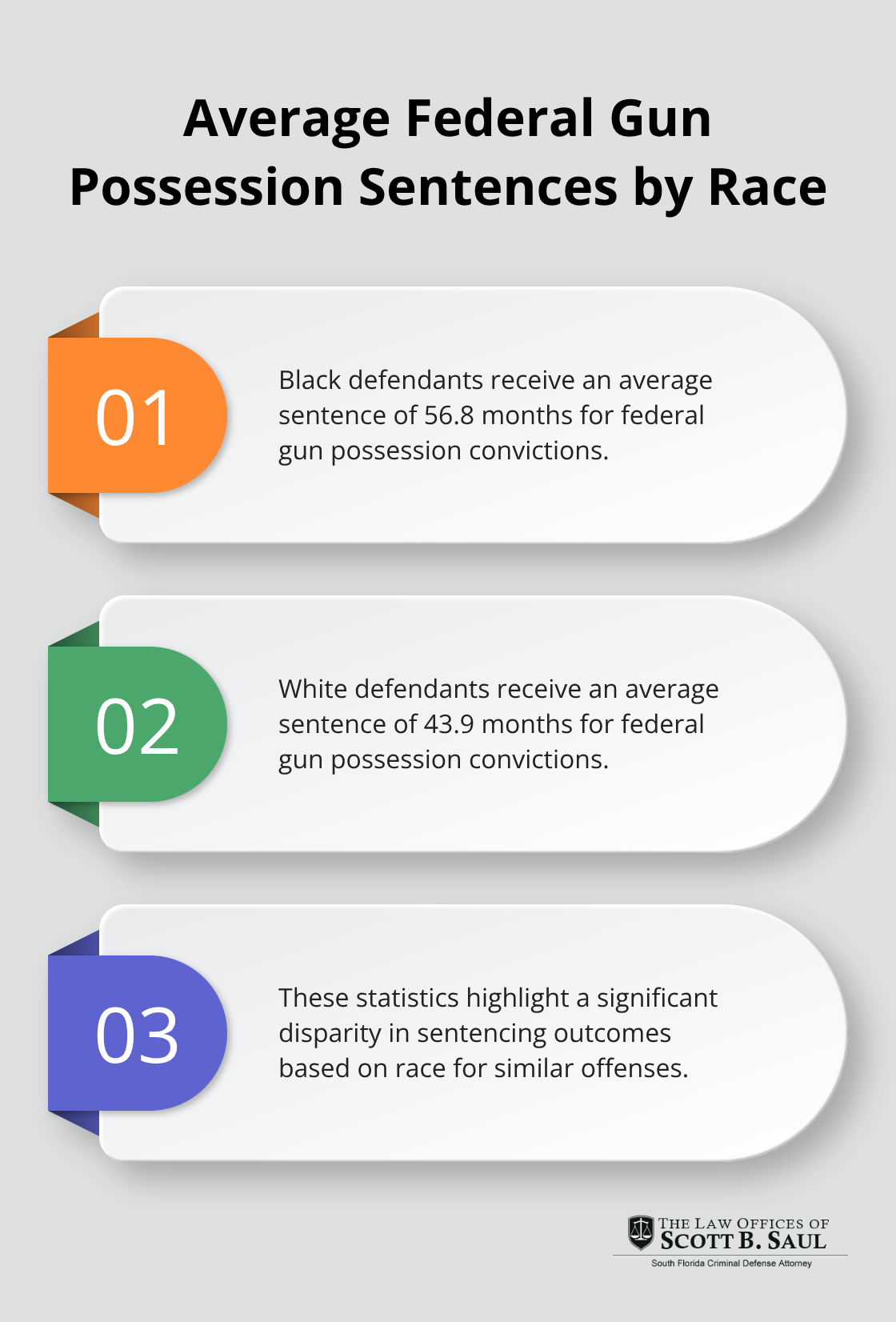 Average Federal Gun Possession Sentences by Race

01

Black defendants receive an average sentence of 56.8 months for federal gun possession convictions.

02

White defendants receive an average sentence of 43.9 months for federal gun possession convictions.

03

These statistics highlight a significant disparity in sentencing outcomes based on race for similar offenses.

THE LAW OFFICES OF
SCOTT B. SAUL
South Florida Criminal Defense Attorney