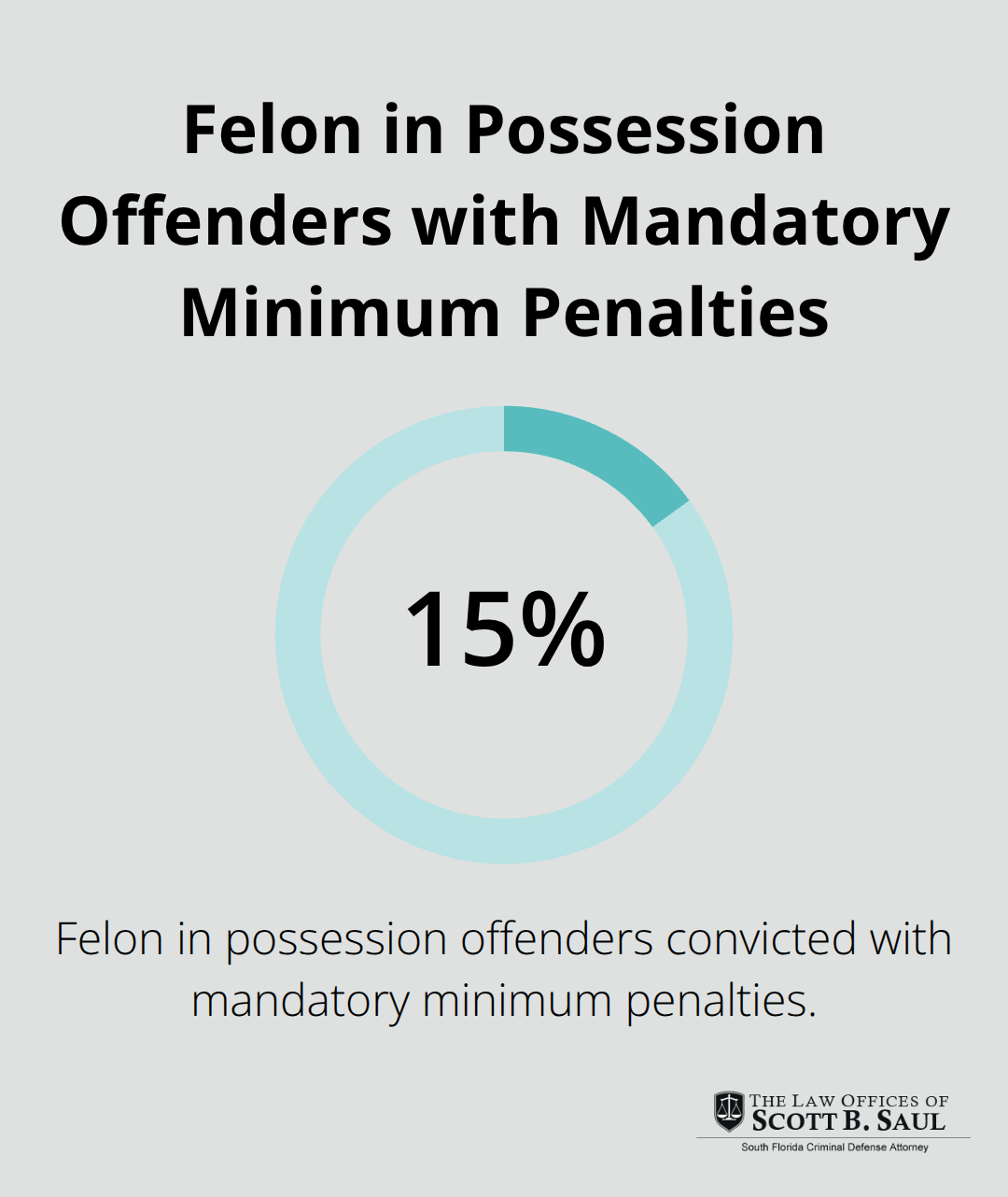 Felon in Possession Offenders with Mandatory Minimum Penalties

15%

Felon in possession offenders convicted with mandatory minimum penalties.

THE LAW OFFICES OF
SCOTT B. SAUL
South Florida Criminal Defense Attorney