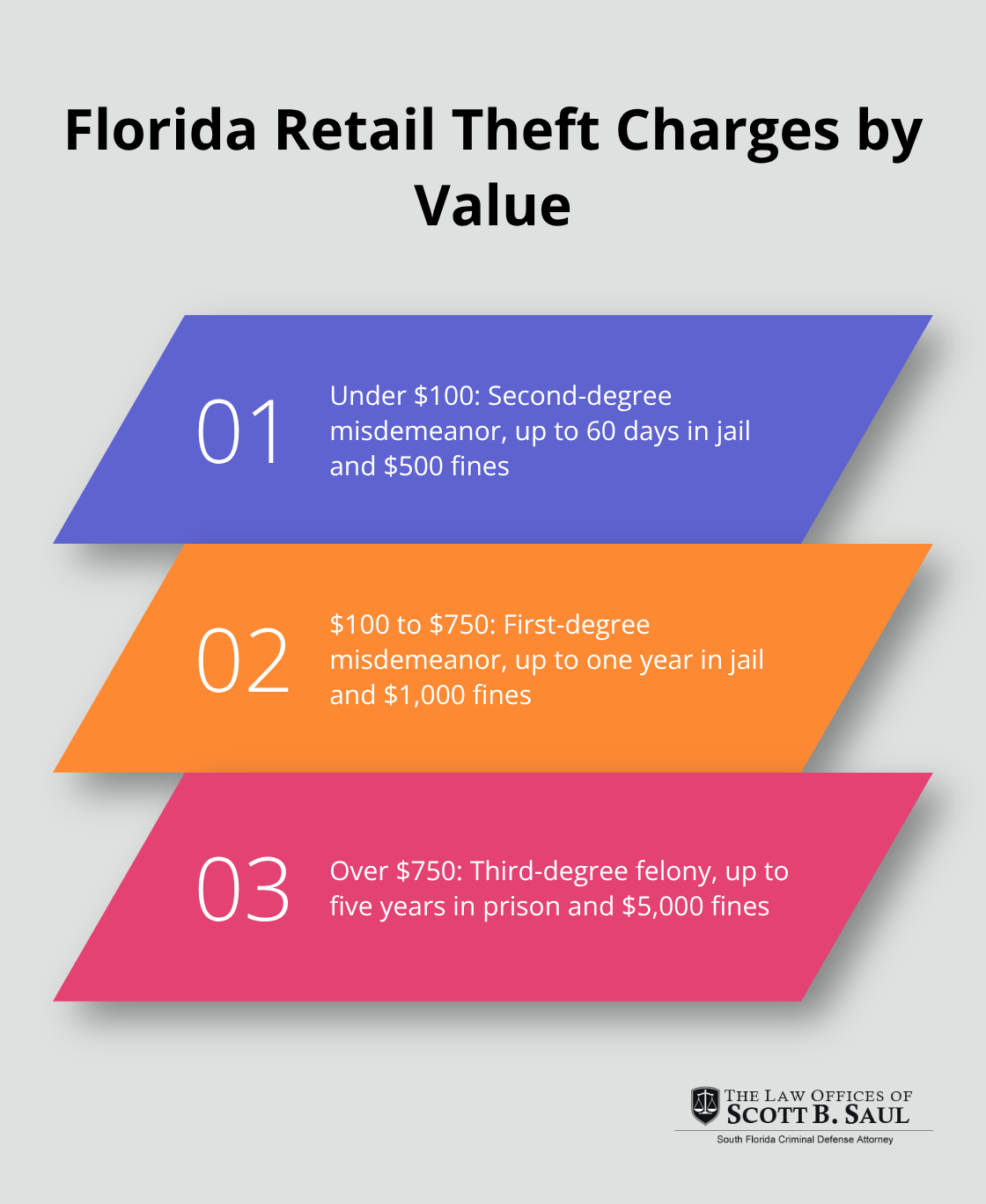 Florida Retail Theft Charges by Value

01

Under \$100: Second-degree misdemeanor, up to 60 days in jail and \$500 fines

02

\$100 to \$750: First-degree misdemeanor, up to one year in jail and \$1,000 fines

03

Over \$750: Third-degree felony, up to five years in prison and \$5,000 fines

THE LAW OFFICES OF
SCOTT B. SAUL
South Florida Criminal Defense Attorney