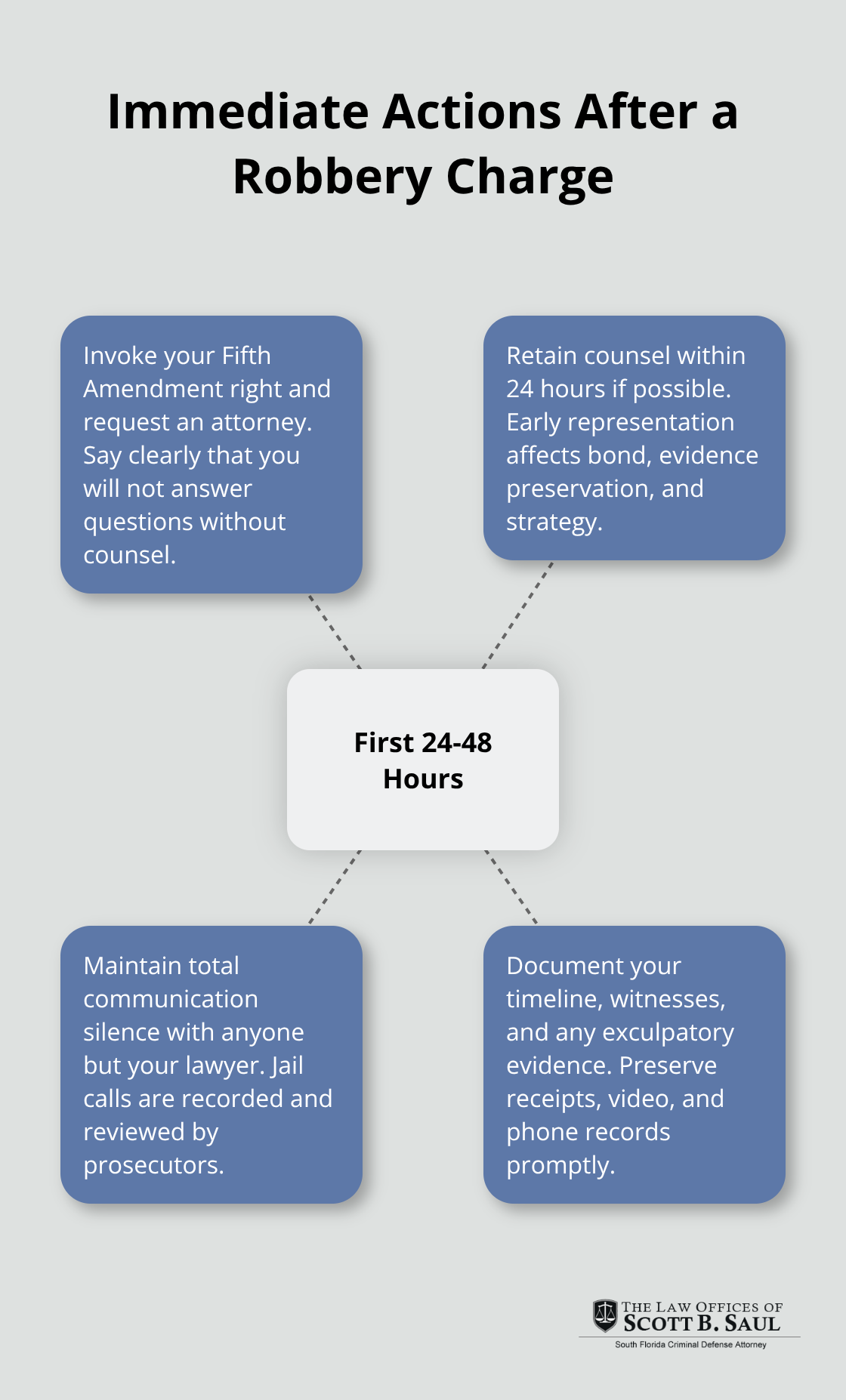 Immediate Actions After a Robbery Charge

Invoke your Fifth Amendment right and request an attorney. Say clearly that you will not answer questions without counsel.

Retain counsel within 24 hours if possible. Early representation affects bond, evidence preservation, and strategy.

First 24-48 Hours

Maintain total communication silence with anyone but your lawyer. Jail calls are recorded and reviewed by prosecutors.

Document your timeline, witnesses, and any exculpatory evidence. Preserve receipts, video, and phone records promptly.

THE LAW OFFICES OF
SCOTT B. SAUL
South Florida Criminal Defense Attorney