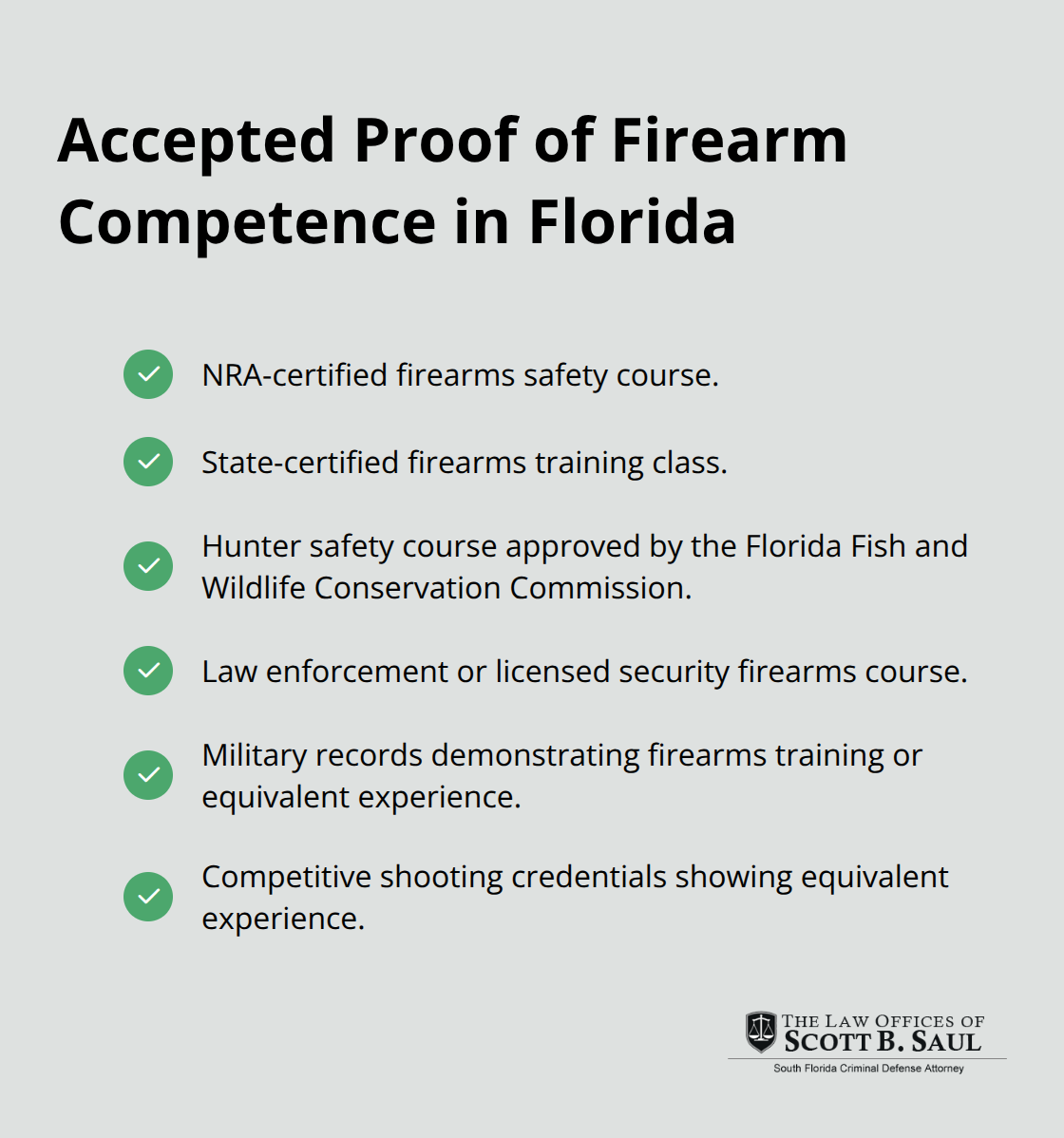 Accepted Proof of Firearm Competence in Florida

NRA-certified firearms safety course.

State-certified firearms training class.

Hunter safety course approved by the Florida Fish and Wildlife Conservation Commission.

Law enforcement or licensed security firearms course.

Military records demonstrating firearms training or equivalent experience.

Competitive shooting credentials showing equivalent experience.

THE LAW OFFICES OF
SCOTT B. SAUL
South Florida Criminal Defense Attorney