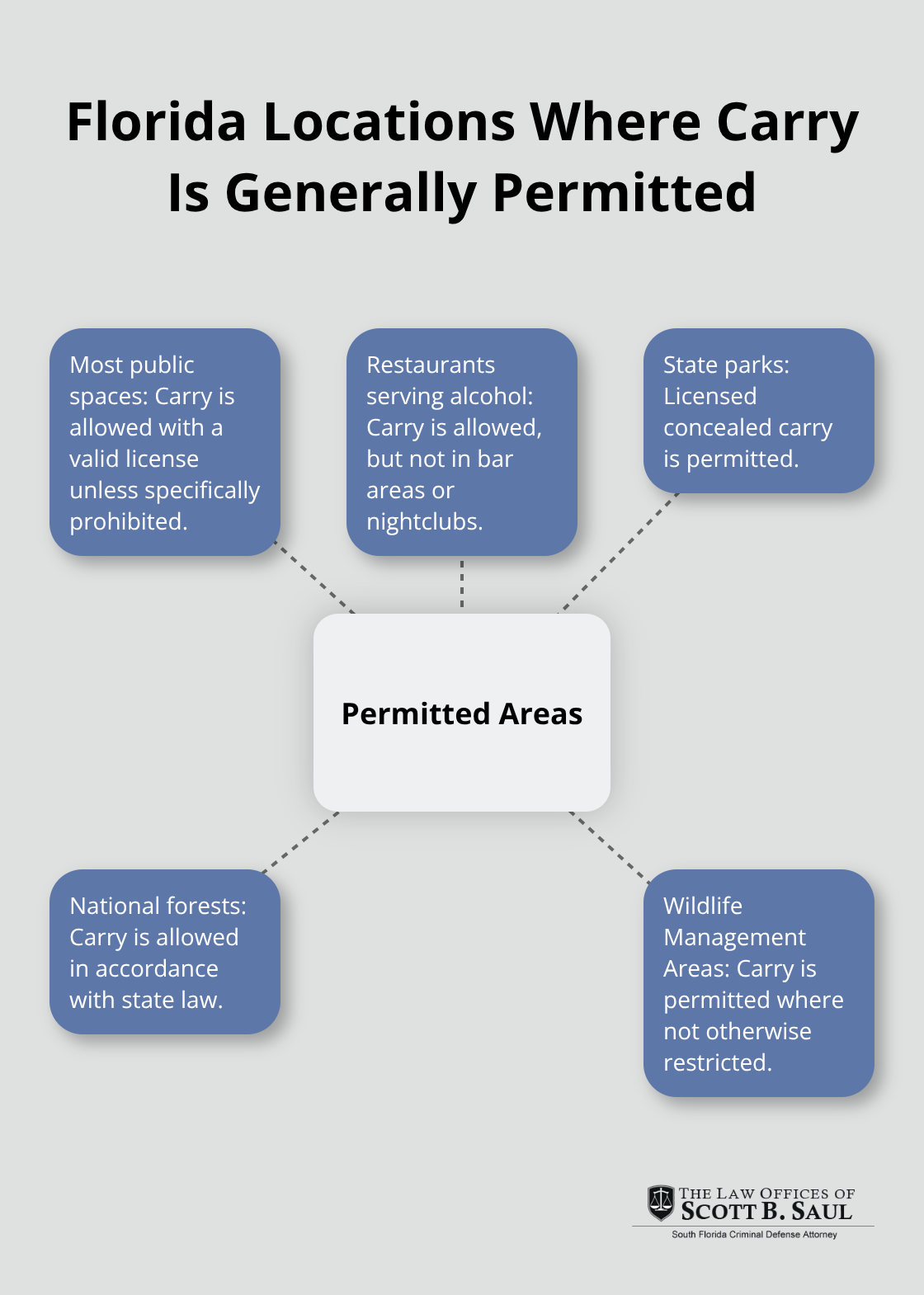 Florida Locations Where Carry Is Generally Permitted

Most public spaces: Carry is allowed with a valid license unless specifically prohibited.

Restaurants serving alcohol: Carry is allowed, but not in bar areas or nightclubs.

State parks: Licensed concealed carry is permitted.

Permitted Areas

National forests: Carry is allowed in accordance with state law.

Wildlife Management Areas: Carry is permitted where not otherwise restricted.

THE LAW OFFICES OF
SCOTT B. SAUL
South Florida Criminal Defense Attorney