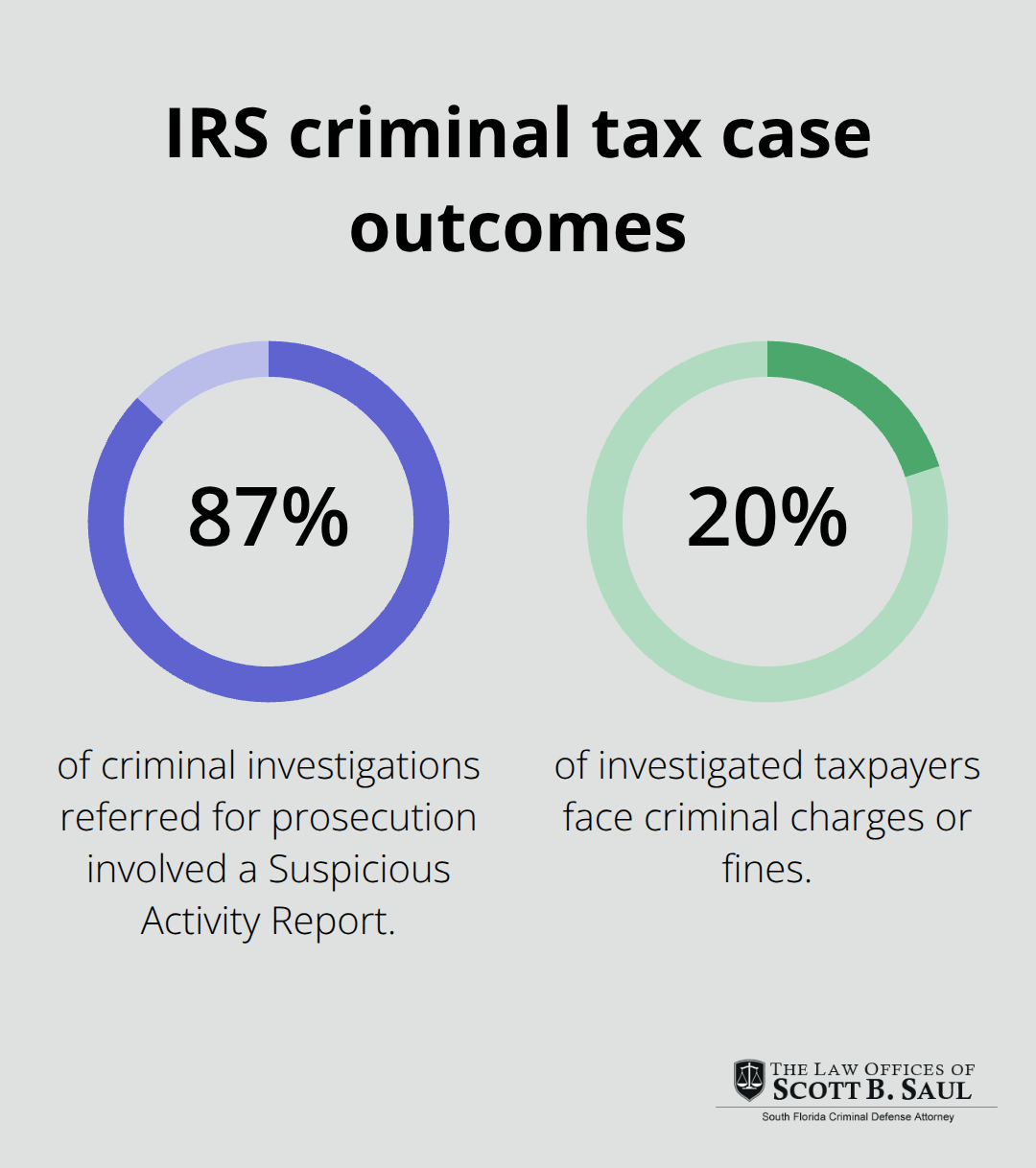 IRS criminal tax case outcomes

87%

of criminal investigations referred for prosecution involved a Suspicious Activity Report.

20%

of investigated taxpayers face criminal charges or fines.

THE LAW OFFICES OF
SCOTT B. SAUL
South Florida Criminal Defense Attorney