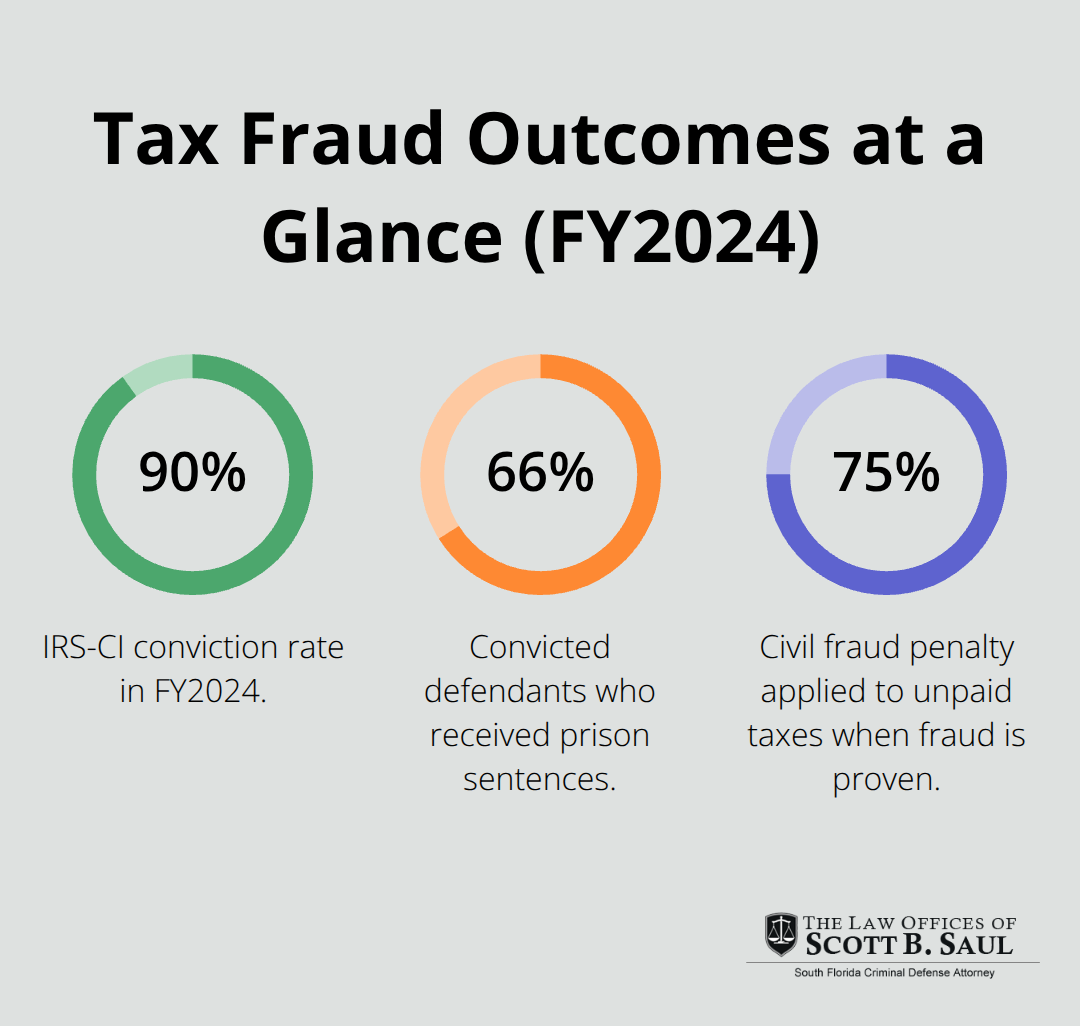 Tax Fraud Outcomes at a Glance (FY2024)

90%

IRS-CI conviction rate in FY2024.

66%

Convicted defendants who received prison sentences.

75%

Civil fraud penalty applied to unpaid taxes when fraud is proven.

THE LAW OFFICES OF SCOTT B. SAUL
South Florida Criminal Defense Attorney