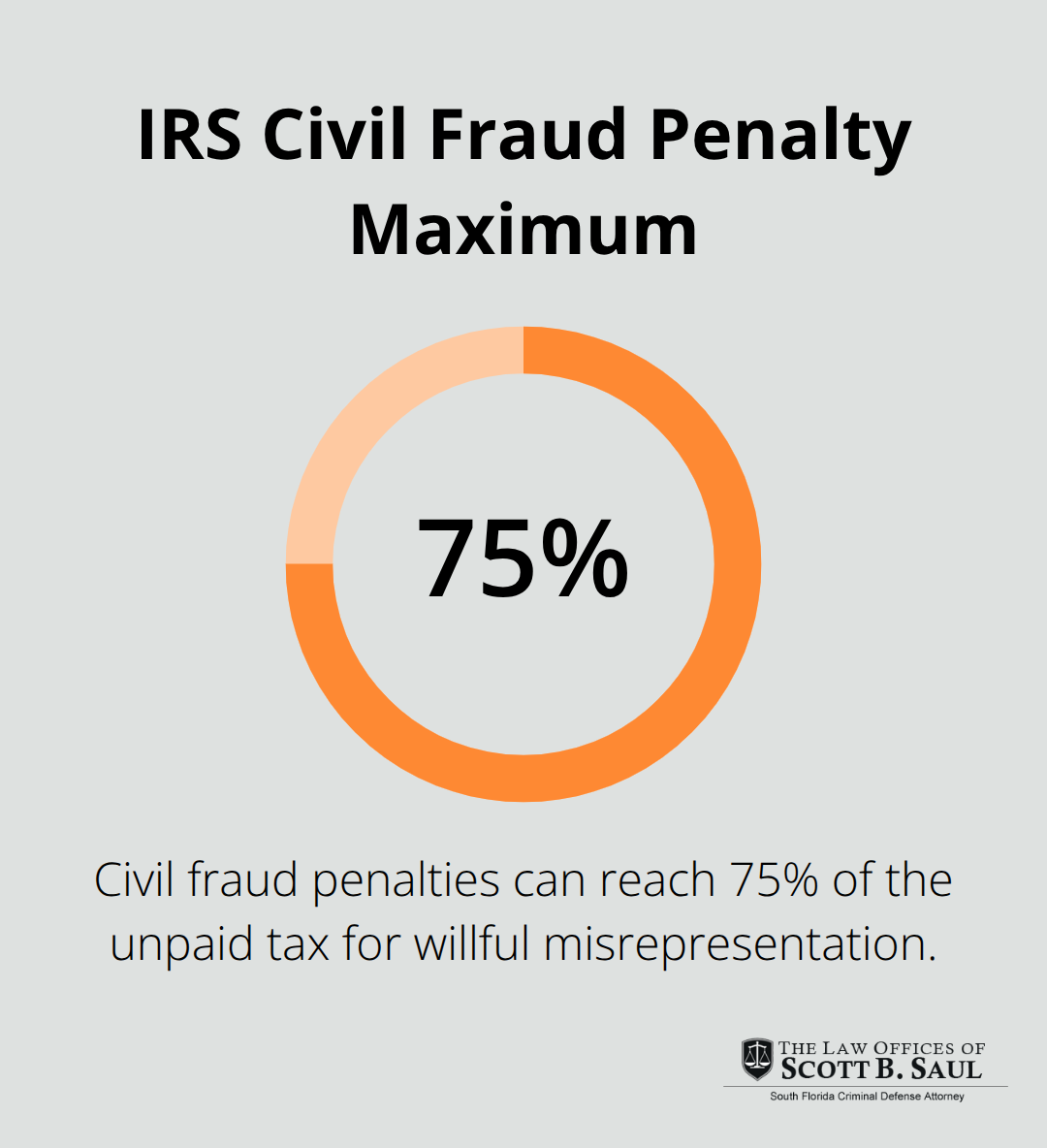 IRS Civil Fraud Penalty Maximum

75%

Civil fraud penalties can reach 75% of the unpaid tax for willful misrepresentation.

THE LAW OFFICES OF
SCOTT B. SAUL
South Florida Criminal Defense Attorney