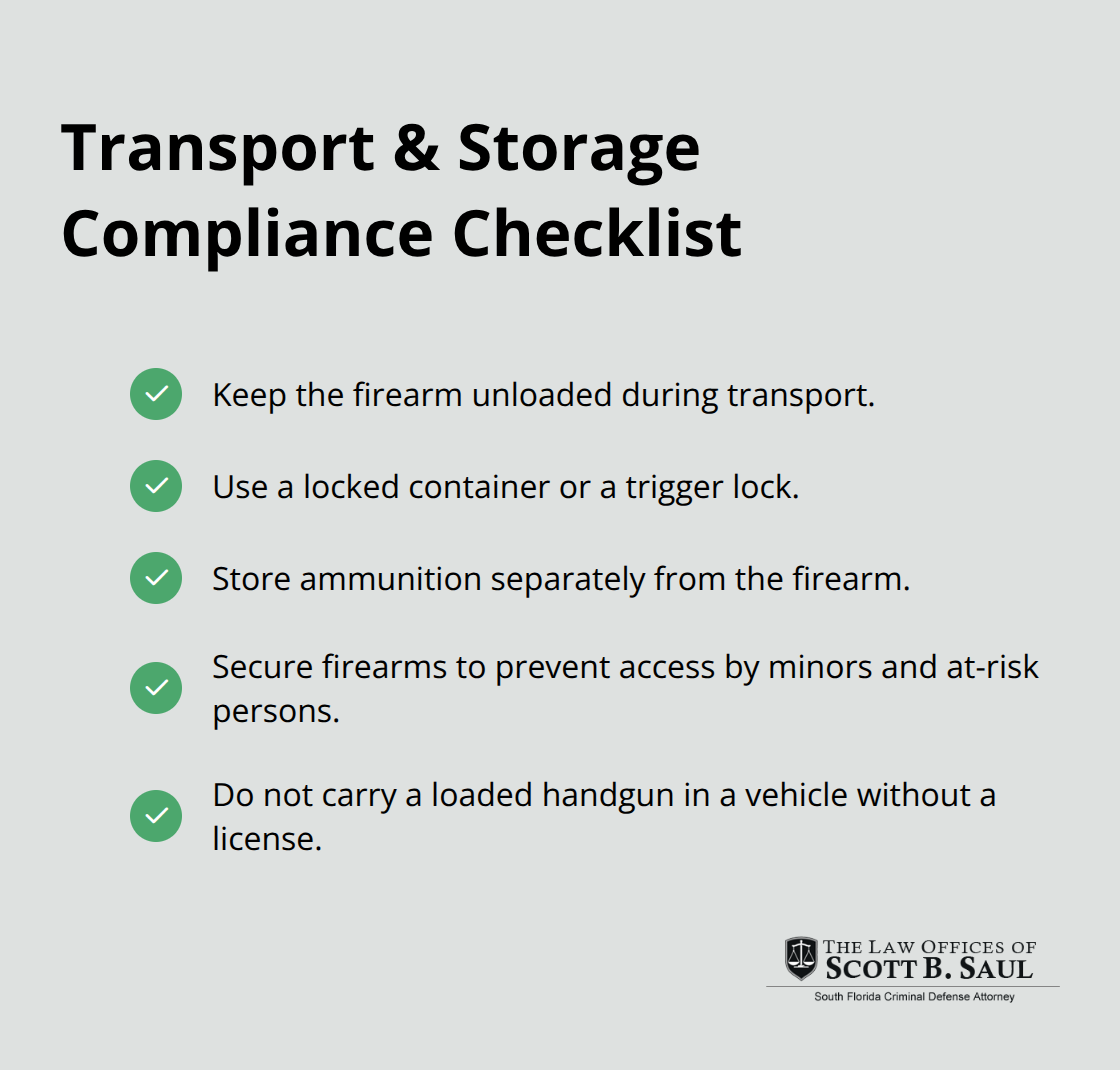 Transport & Storage Compliance Checklist

Keep the firearm unloaded during transport.

Use a locked container or a trigger lock.

Store ammunition separately from the firearm.

Secure firearms to prevent access by minors and at-risk persons.

Do not carry a loaded handgun in a vehicle without a license.

THE LAW OFFICES OF
SCOTT B. SAUL
South Florida Criminal Defense Attorney